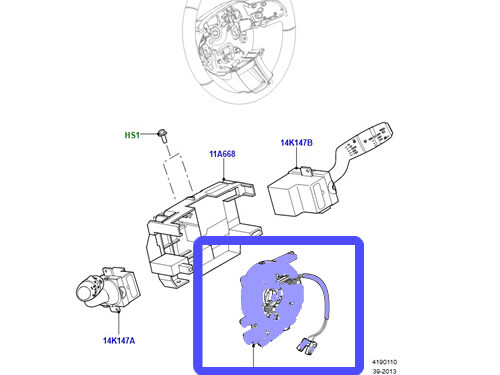 HS1
11A668
14K147B
14K147A
4190110
39-2013