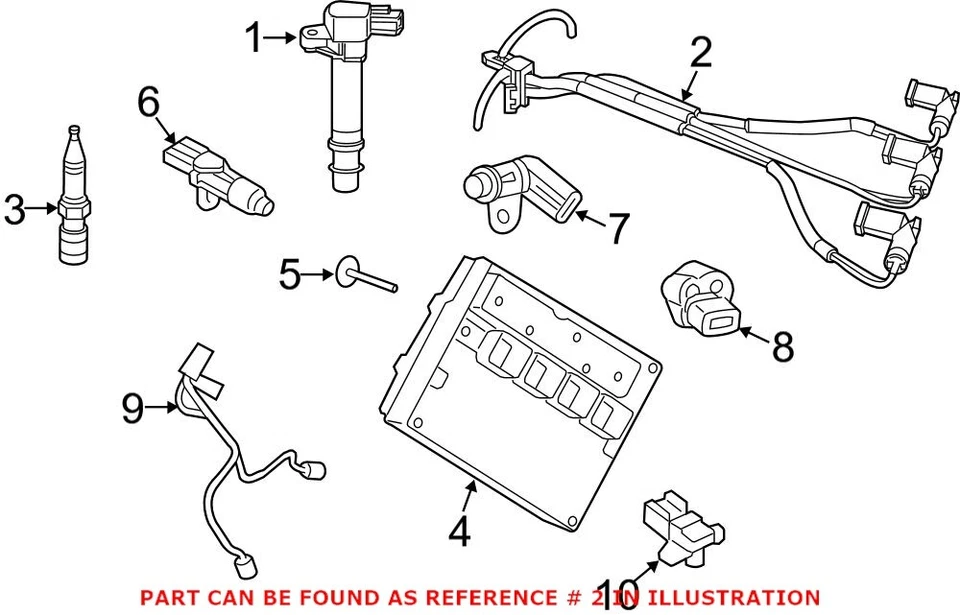 1
2
6
3
7
5
8
9
4
10
PART CAN BE FOUND AS REFERENCE # 2 IN ILLUSTRATION