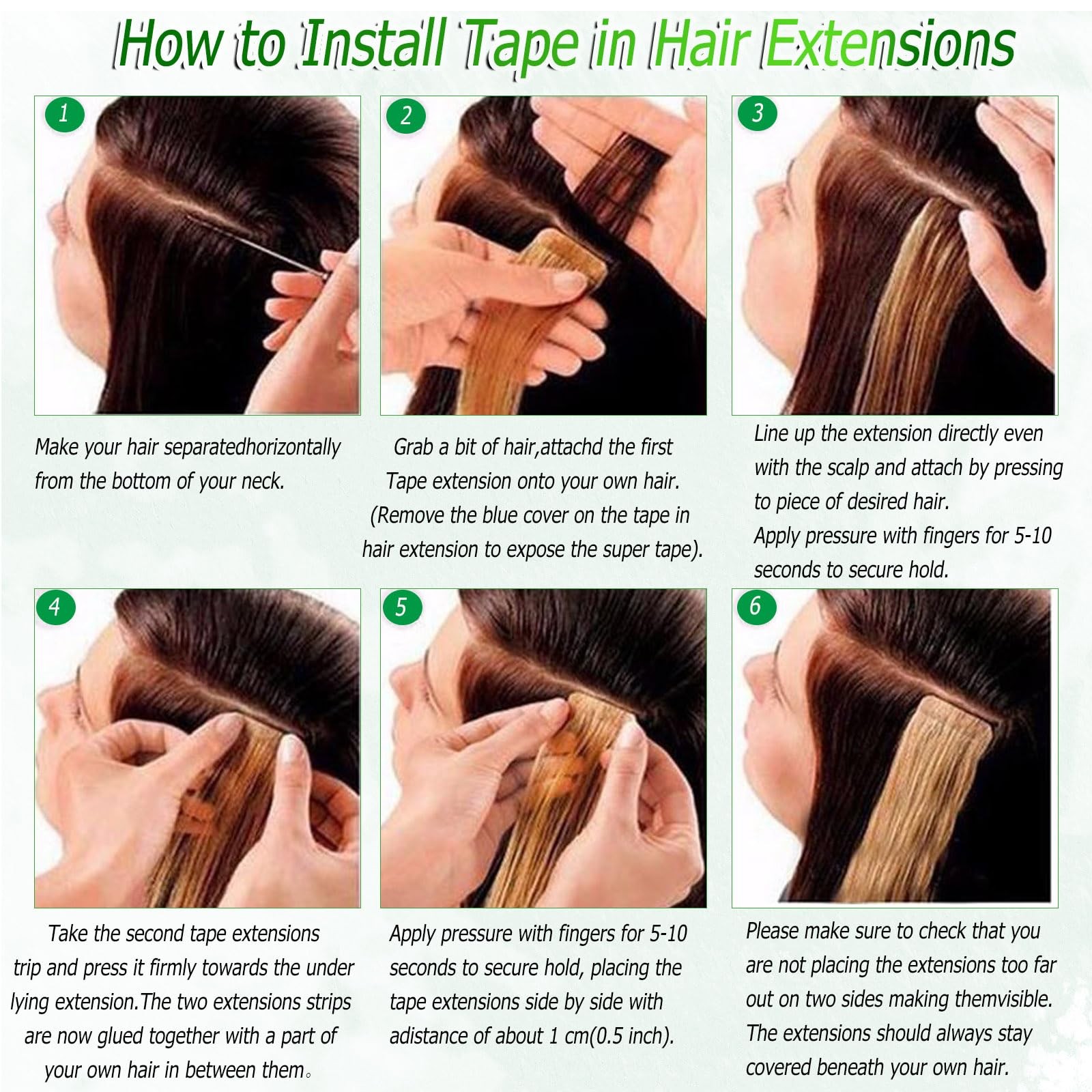 How to Install Tape in Hair Extensions

1

Make your hair separatedhorizontally from the bottom of your neck.

2

Grab a bit of hair,attachd the first Tape extension onto your own hair. (Remove the blue cover on the tape in hair extension to expose the super tape).

3

Line up the extension directly even with the scalp and attach by pressing to piece of desired hair.
Apply pressure with fingers for 5-10 seconds to secure hold.

4

Take the second tape extensions trip and press it firmly towards the under lying extension.The two extensions strips are now glued together with a part of your own hair in between them。

5

Apply pressure with fingers for 5-10 seconds to secure hold, placing the tape extensions side by side with adistance of about 1 cm(0.5 inch).

6

Please make sure to check that you are not placing the extensions too far out on two sides making themvisible. The extensions should always stay covered beneath your own hair.