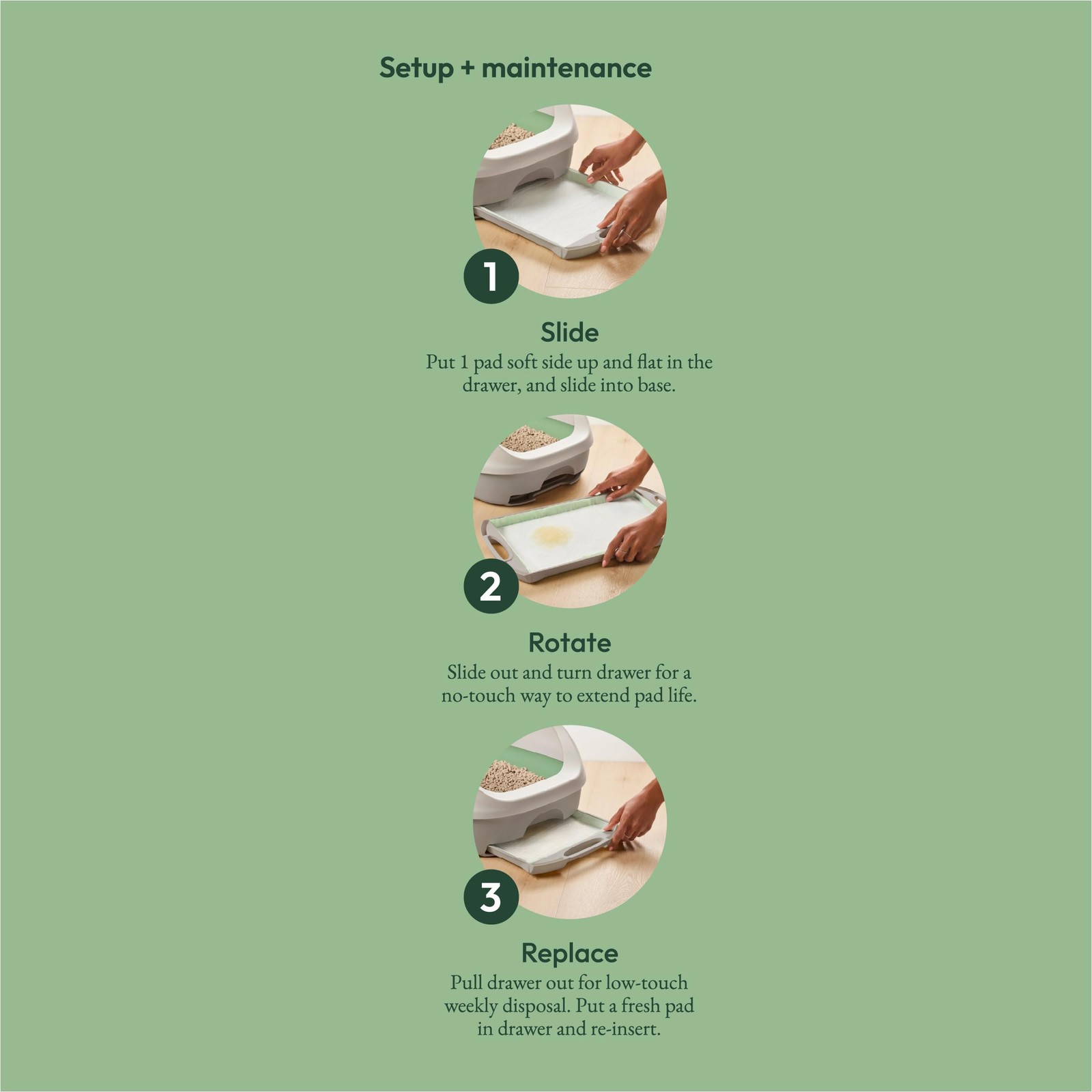 Setup + maintenance

1

Slide

Put 1 pad soft side up and flat in the drawer, and slide into base.

2

Rotate

Slide out and turn drawer for a no-touch way to extend pad life.

3

Replace

Pull drawer out for low-touch weekly disposal. Put a fresh pad in drawer and re-insert.