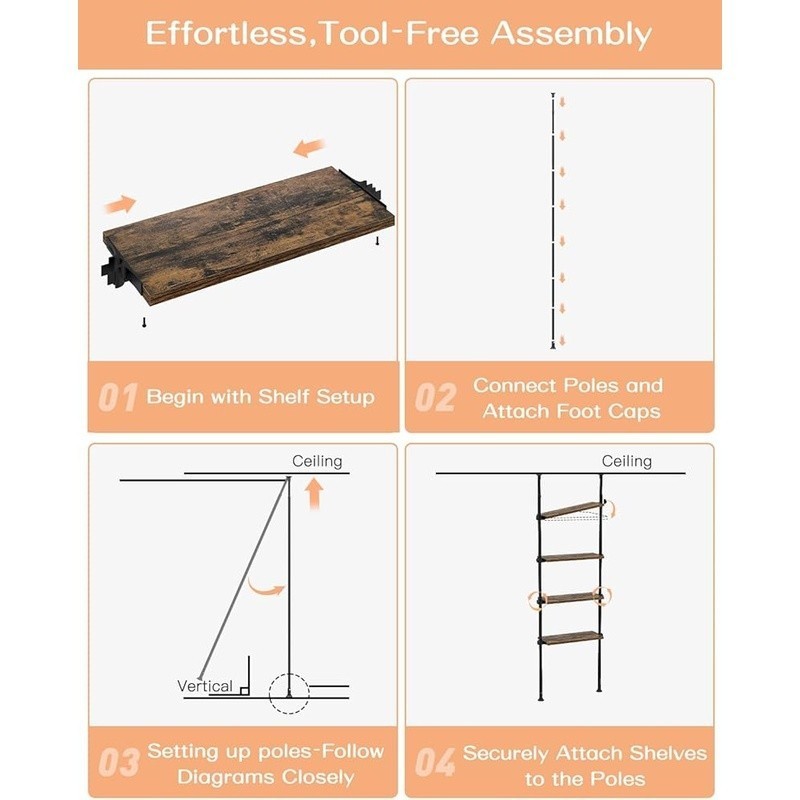 Effortless,Tool-Free Assembly

01 Begin with Shelf Setup

02 Connect Poles and Attach Foot Caps

Ceiling

Vertical

03 Setting up poles-Follow Diagrams Closely

Ceiling

04 Securely Attach Shelves to the Poles