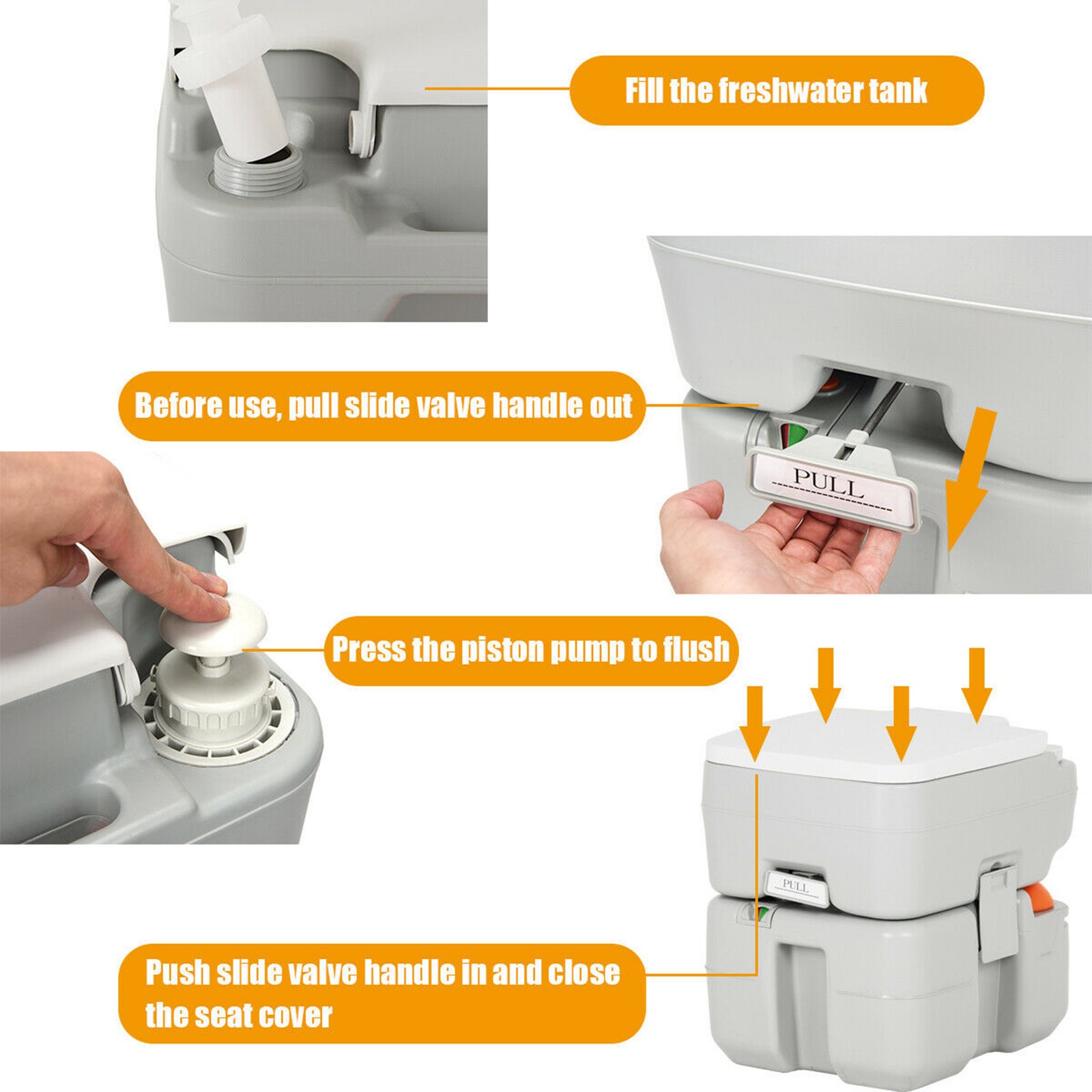 Fill the freshwater tank

Before use, pull slide valve handle out

PULL

Press the piston pump to flush

PULL

Push slide valve handle in and close the seat cover