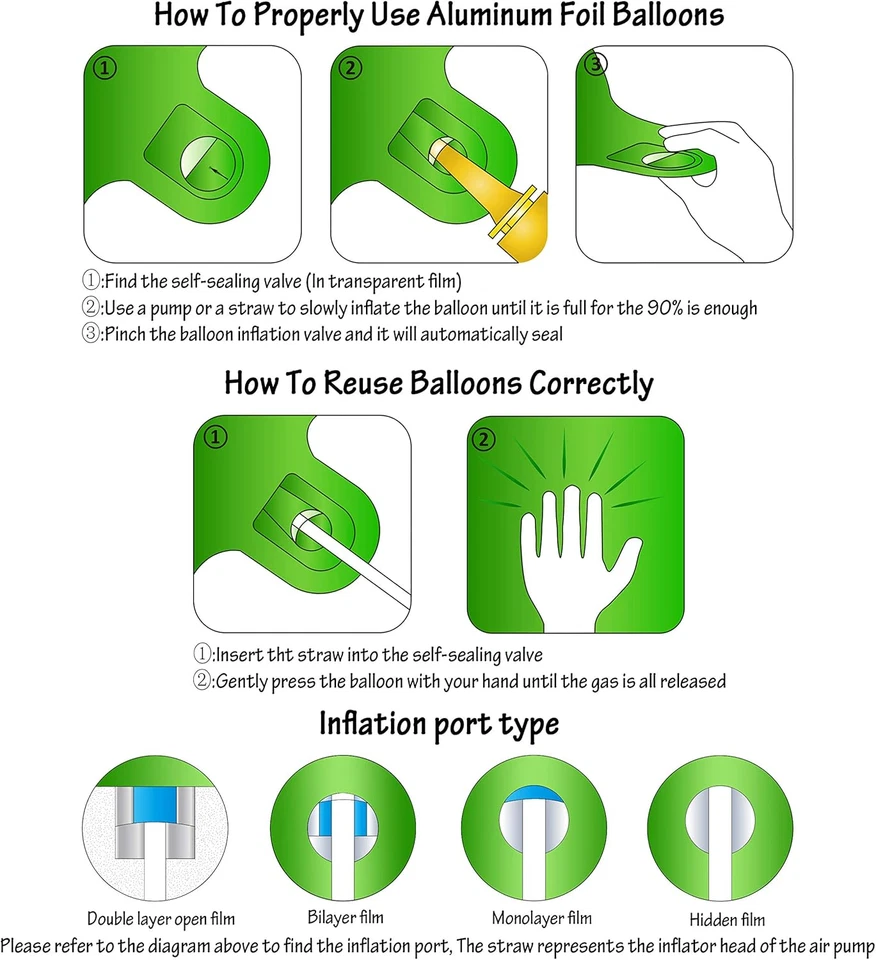 How To Properly Use Aluminum Foil Balloons

①

②

③

①:Find the self-sealing valve (In transparent film)
②:Use a pump or a straw to slowly inflate the balloon until it is full for the 90% is enough
③:Pinch the balloon inflation valve and it will automatically seal

How To Reuse Balloons Correctly

①

②

①:Insert tht straw into the self-sealing valve
②:Gently press the balloon with your hand until the gas is all released

Inflation port type

Double layer open film

Bilayer film

Monolayer film

Hidden film

Please refer to the diagram above to find the inflation port, The straw represents the inflator head of the air pump