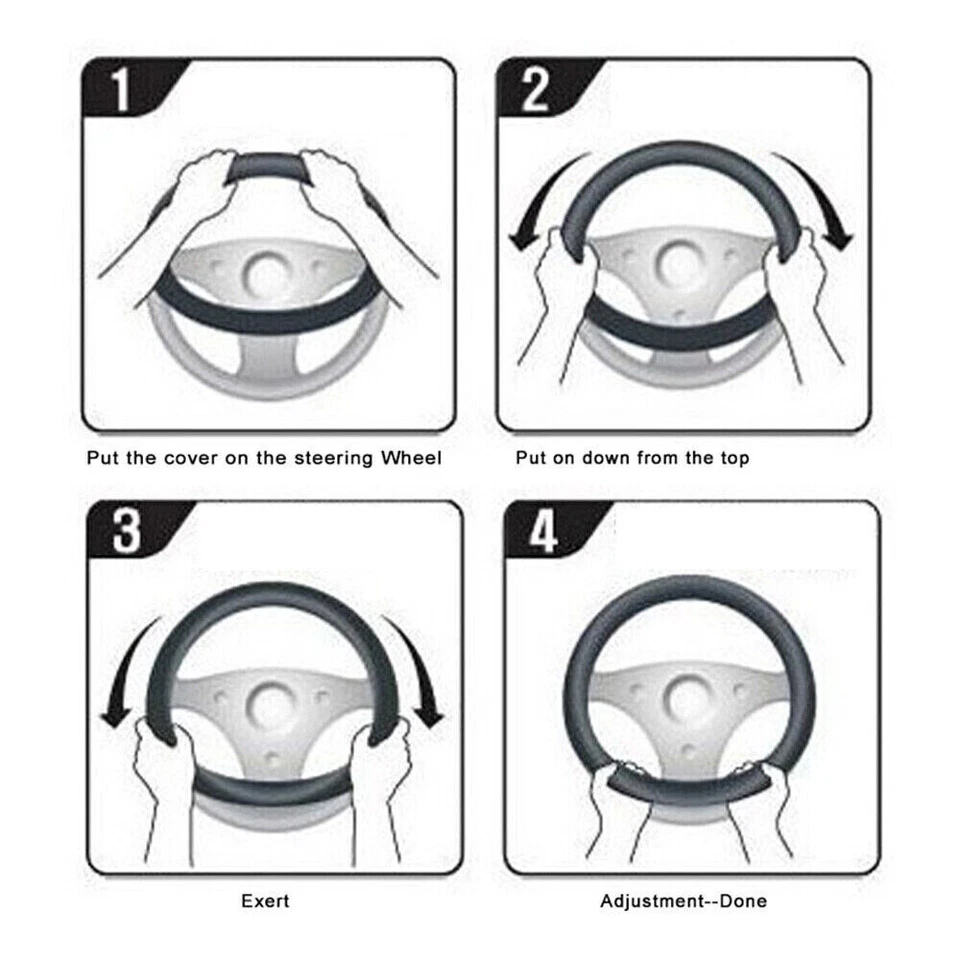 1

Put the cover on the steering Wheel

2

Put on down from the top

3

Exert

4

Adjustment--Done