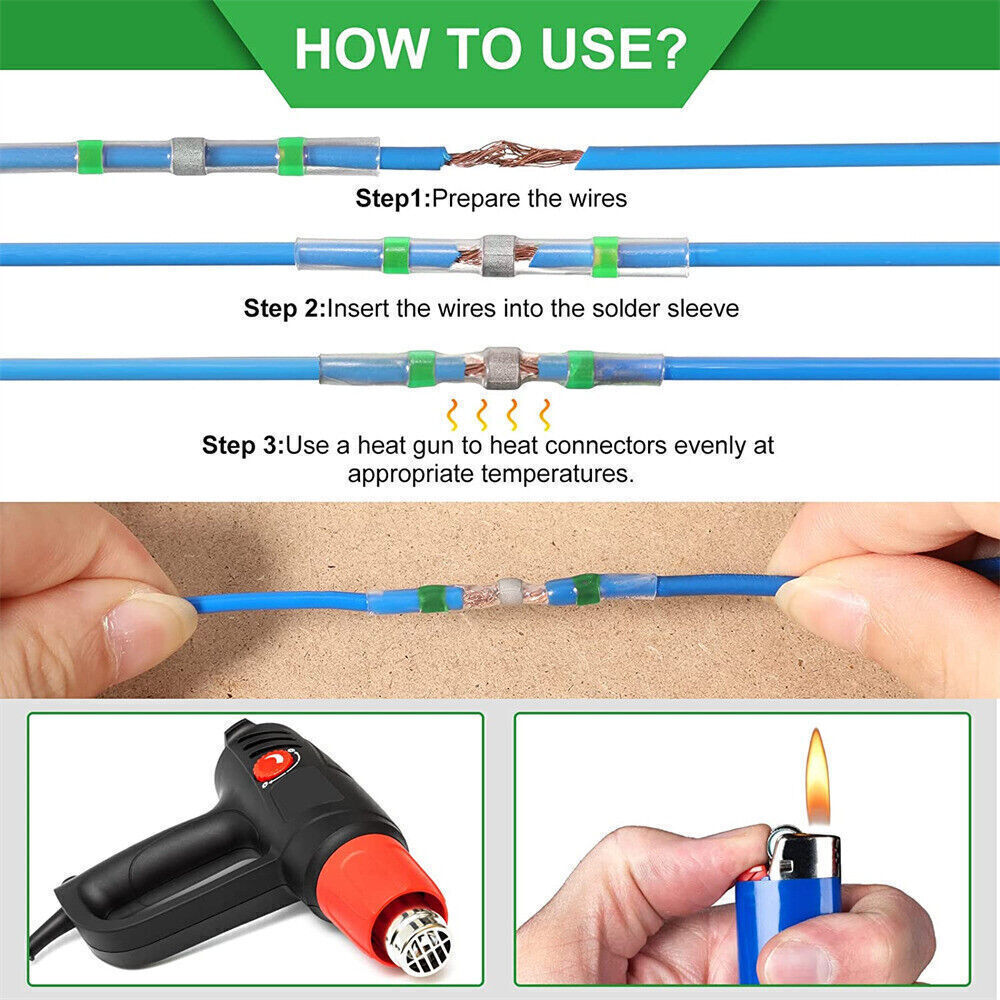 HOW TO USE?

Step1:Prepare the wires

Step 2:Insert the wires into the solder sleeve

Step 3:Use a heat gun to heat connectors evenly at appropriate temperatures.