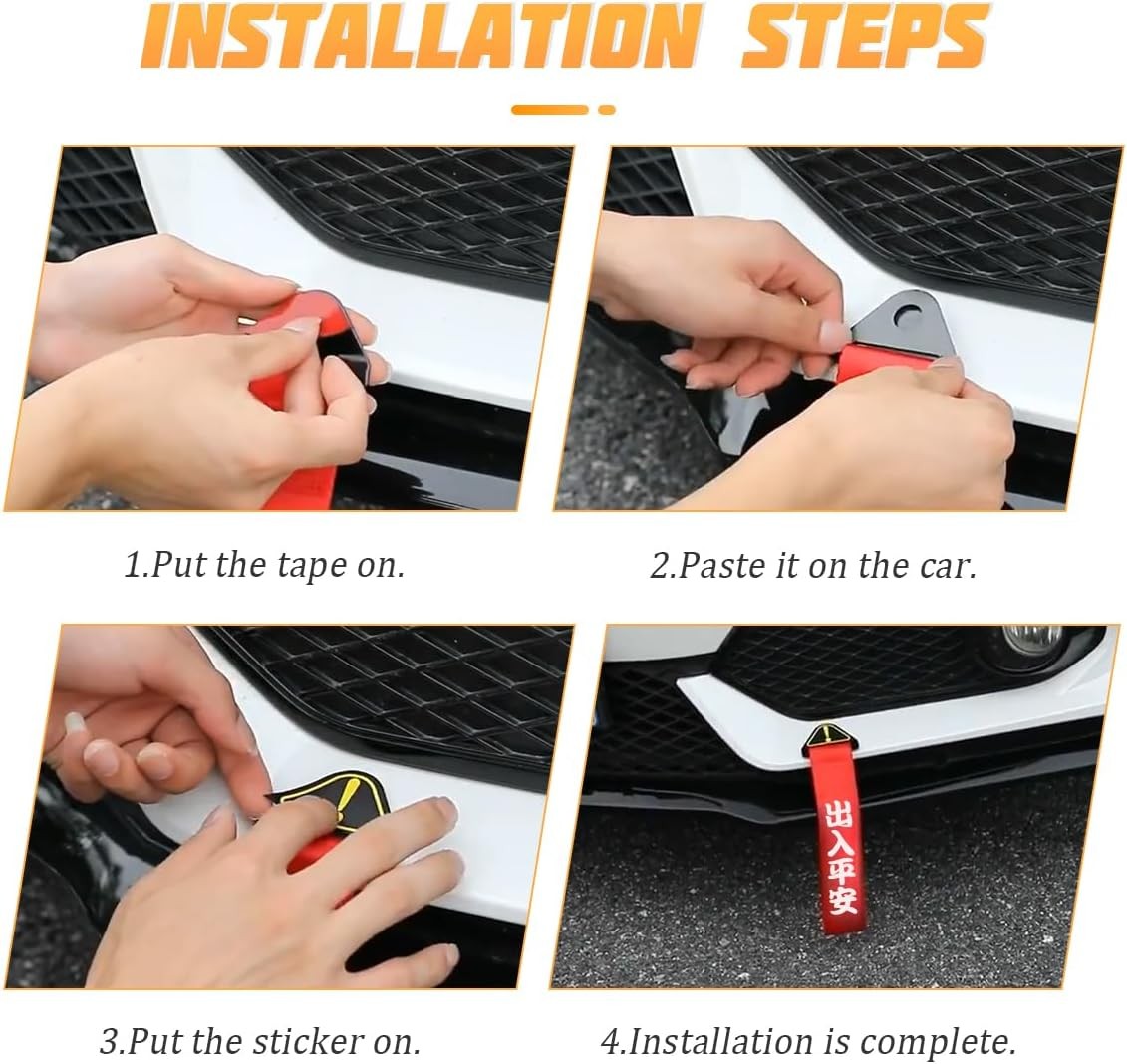 INSTALLATION STEPS

1.Put the tape on.

2.Paste it on the car.

3.Put the sticker on.

出入平安

4.Installation is complete.