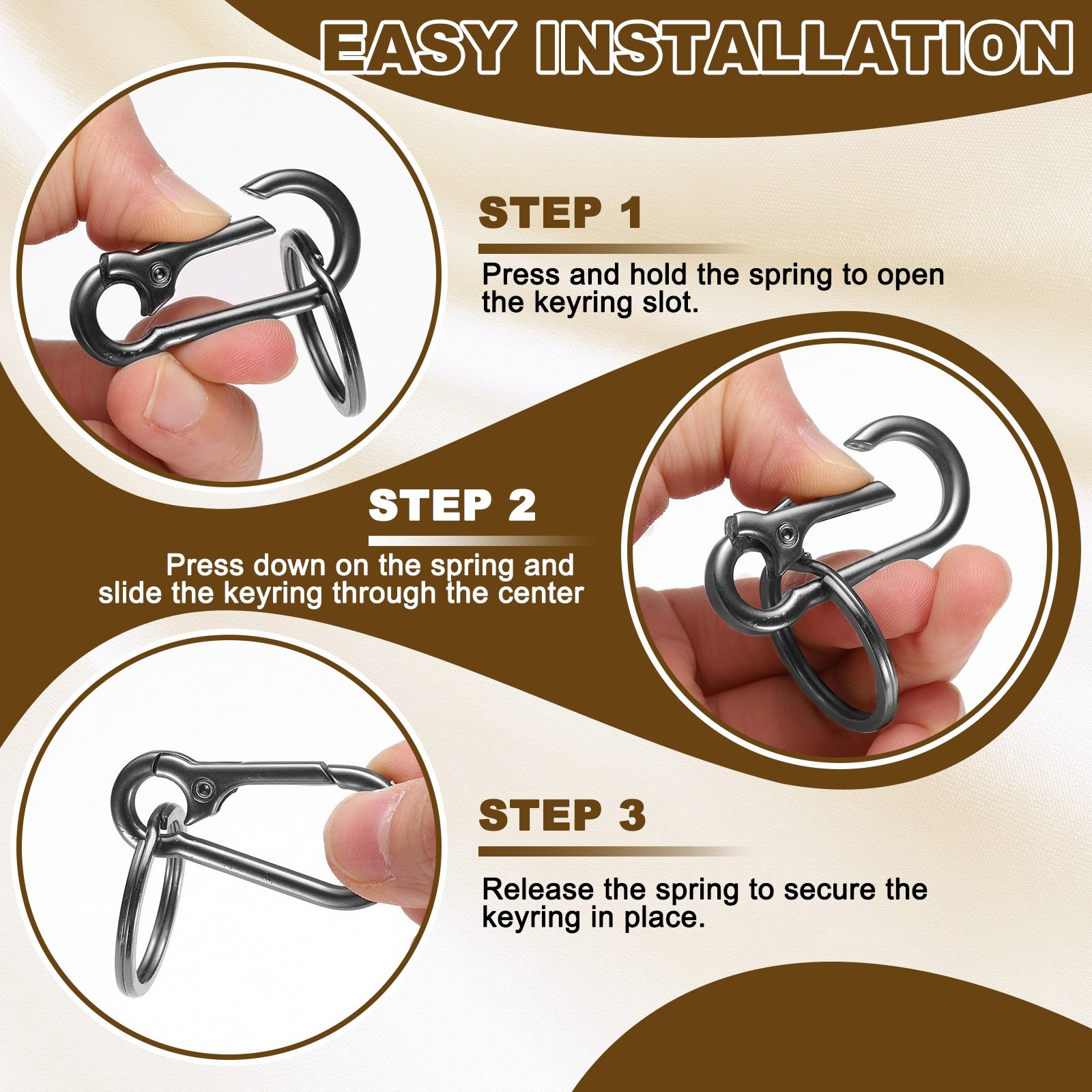 EASY INSTALLATION

STEP 1

Press and hold the spring to open the keyring slot.

STEP 2

Press down on the spring and slide the keyring through the center

STEP 3

Release the spring to secure the keyring in place.