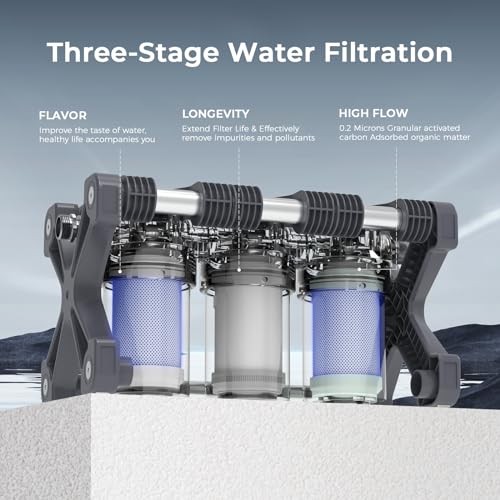 Three-Stage Water Filtration

FLAVOR
Improve the taste of water, healthy life accompanies you

LONGEVITY
Extend Filter Life & Effectively remove impurities and pollutants

HIGH FLOW
0.2 Microns Granular activated carbon Adsorbed organic matter