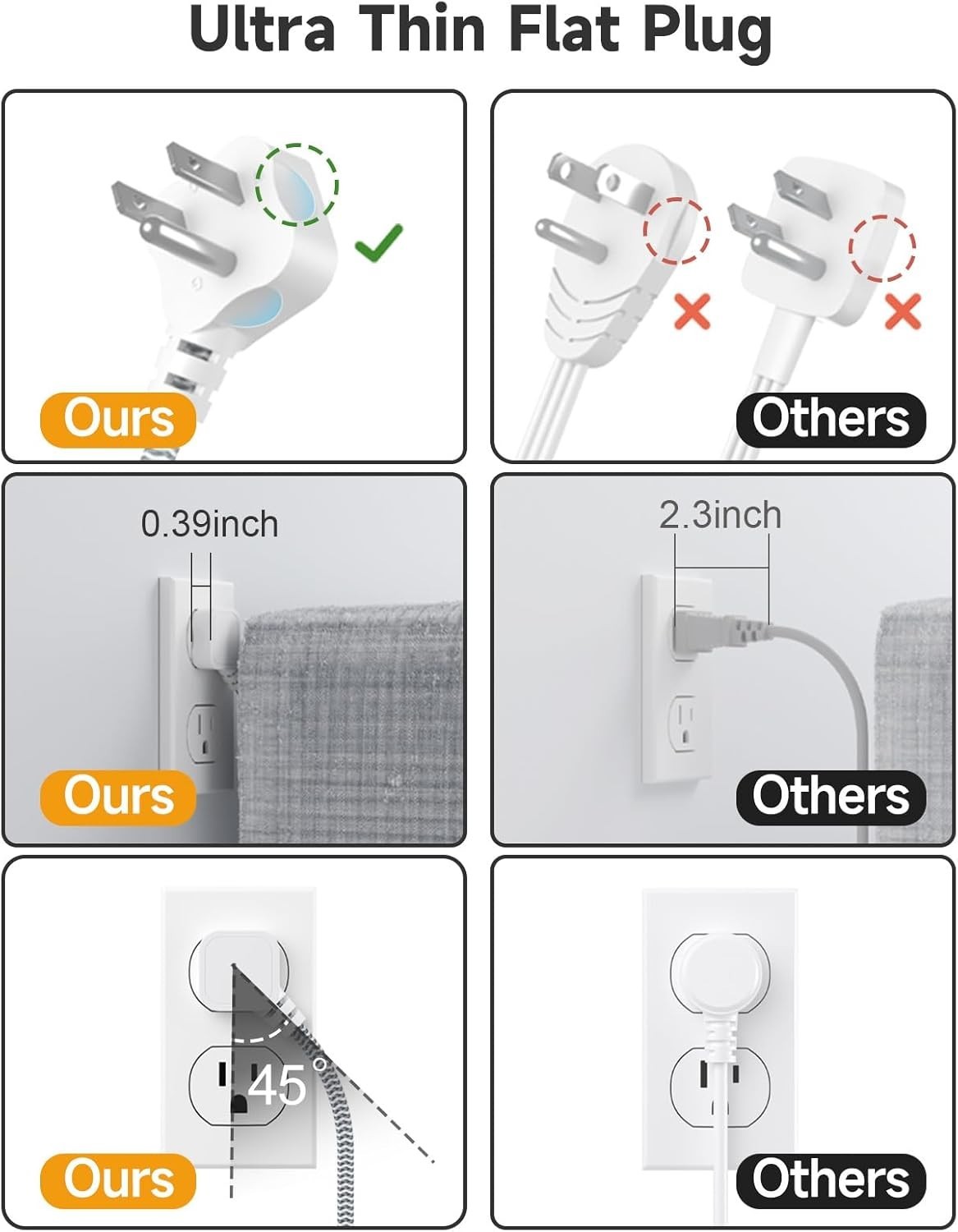 Ultra Thin Flat Plug

Ours

Others

0.39inch

Ours

2.3inch

Others

45°

Ours

Others