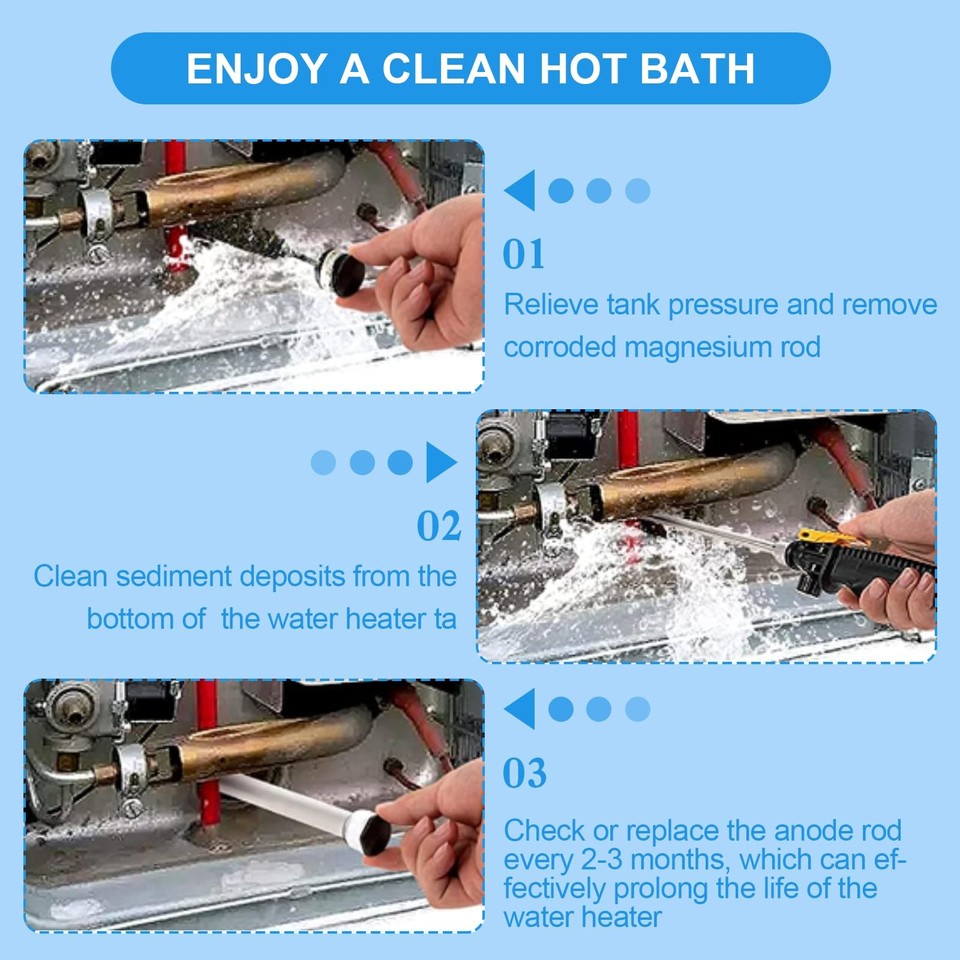 ENJOY A CLEAN HOT BATH

01

Relieve tank pressure and remove corroded magnesium rod

02

Clean sediment deposits from the bottom of the water heater ta

03

Check or replace the anode rod every 2-3 months, which can effectively prolong the life of the water heater