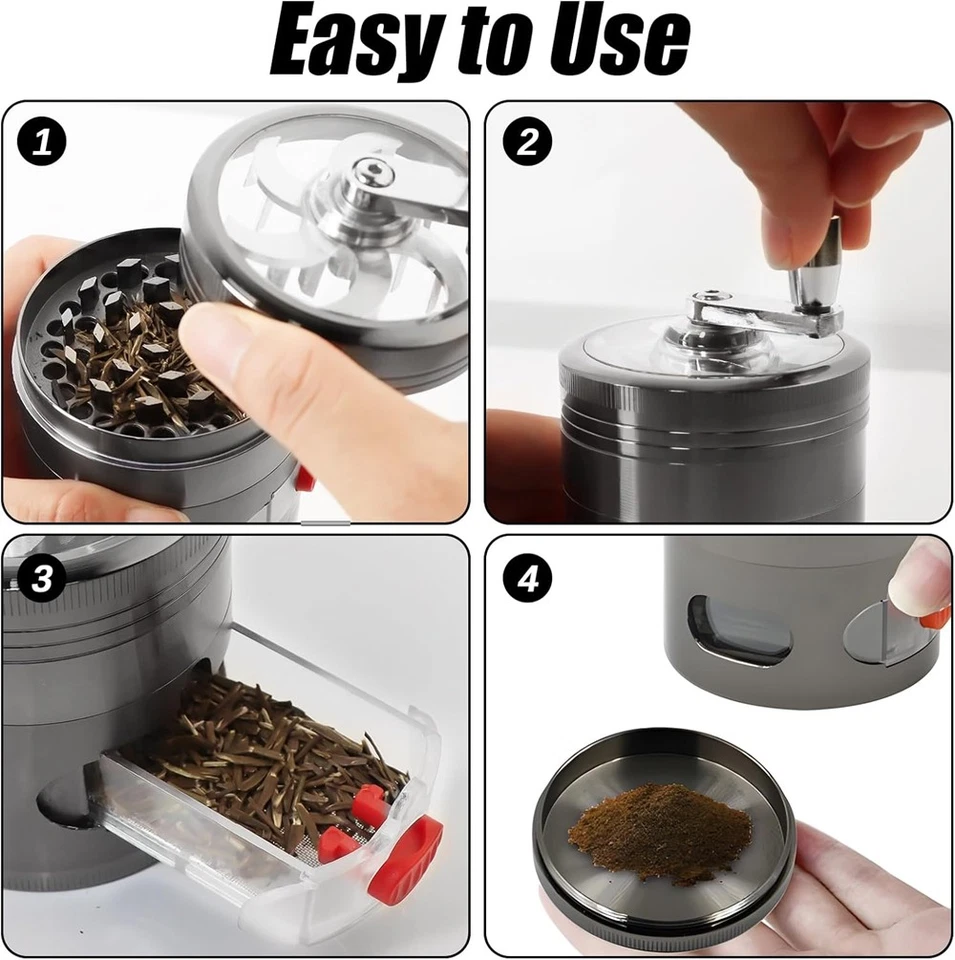 Easy to Use

1

2

3

4