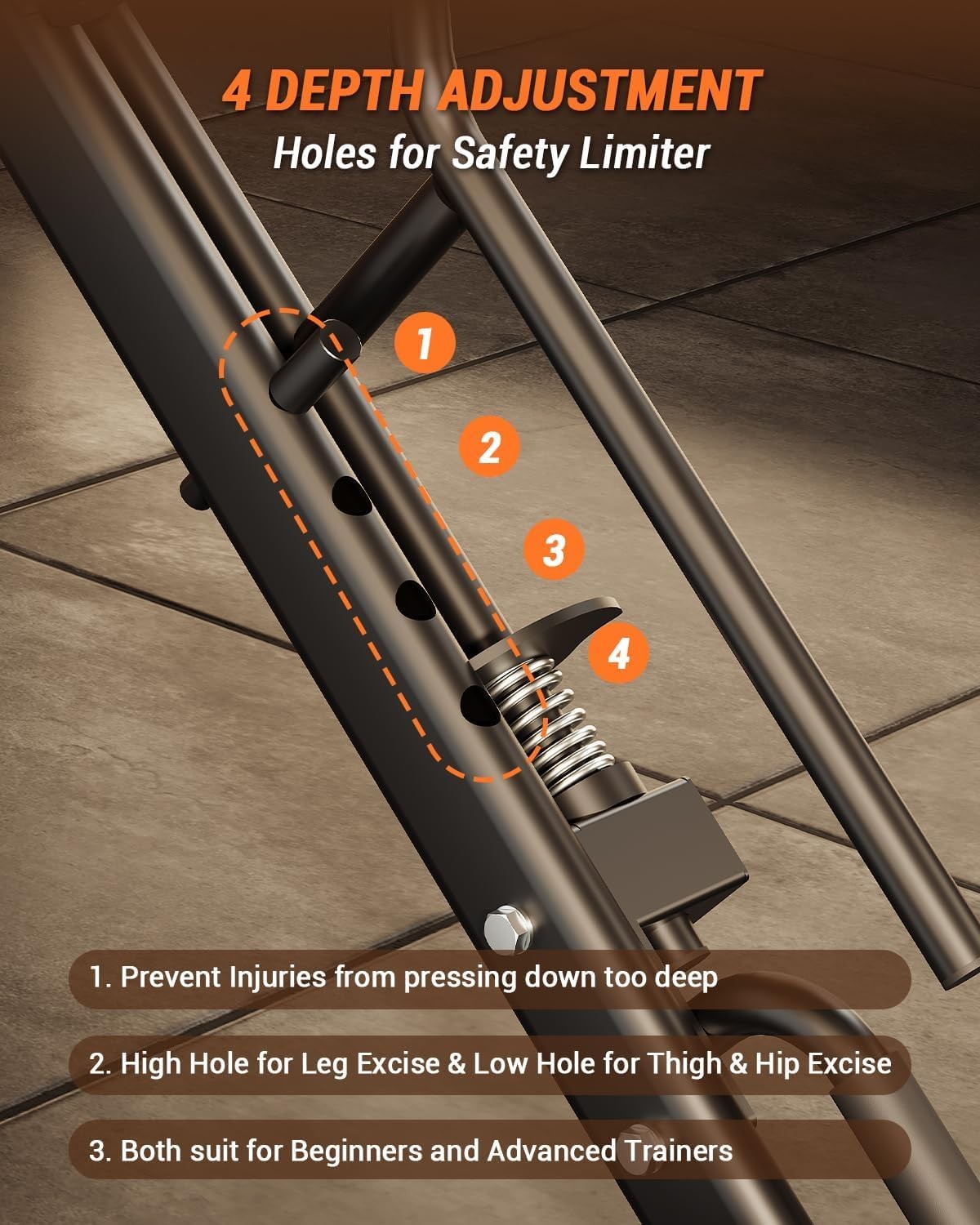 4 DEPTH ADJUSTMENT
Holes for Safety Limiter

1
2
3
4

1. Prevent Injuries from pressing down too deep

2. High Hole for Leg Excise & Low Hole for Thigh & Hip Excise

3. Both suit for Beginners and Advanced Trainers