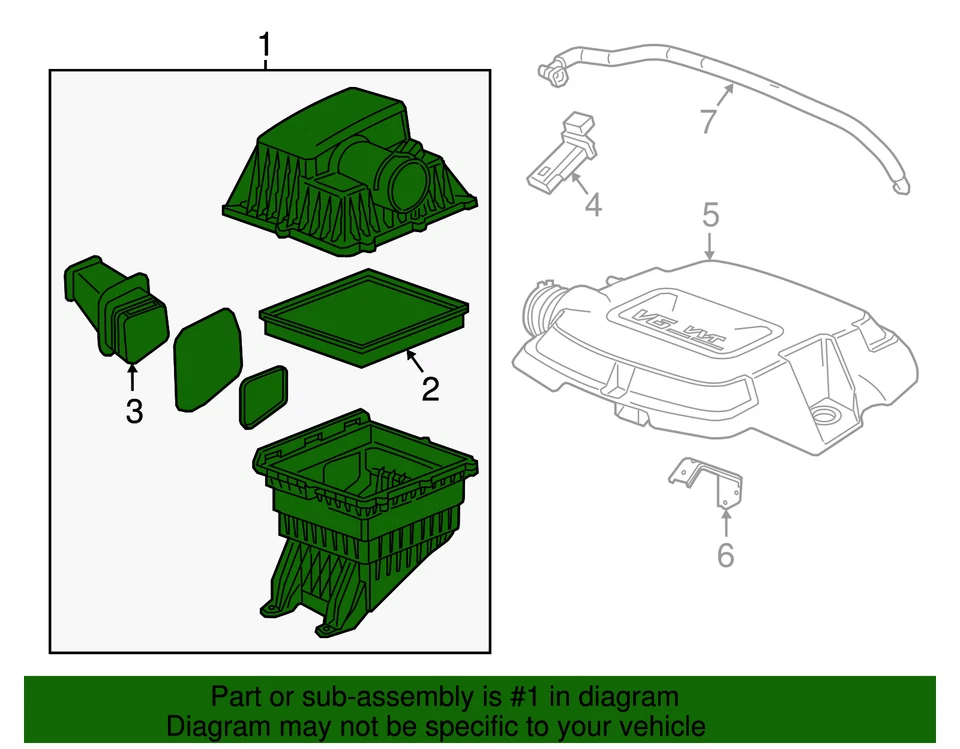 1

7

4

5

V6 VVT

2

3

6

Part or sub-assembly is #1 in diagram
Diagram may not be specific to your vehicle