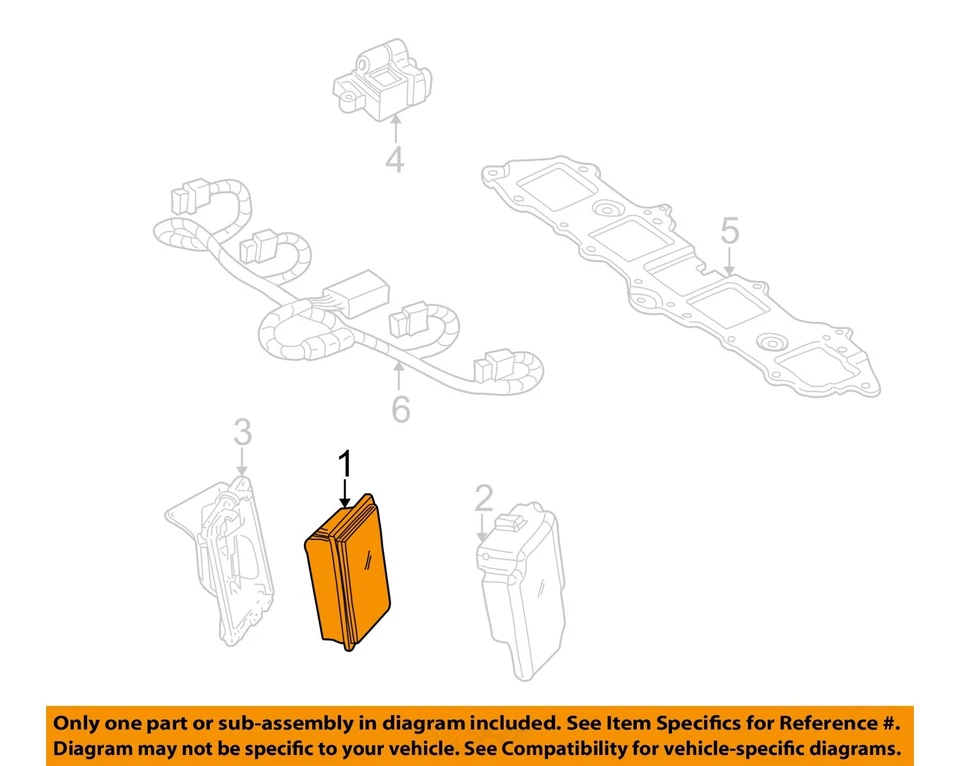 4

5

6

3

1

2

Only one part or sub-assembly in diagram included. See Item Specifics for Reference #. Diagram may not be specific to your vehicle. See Compatibility for vehicle-specific diagrams.