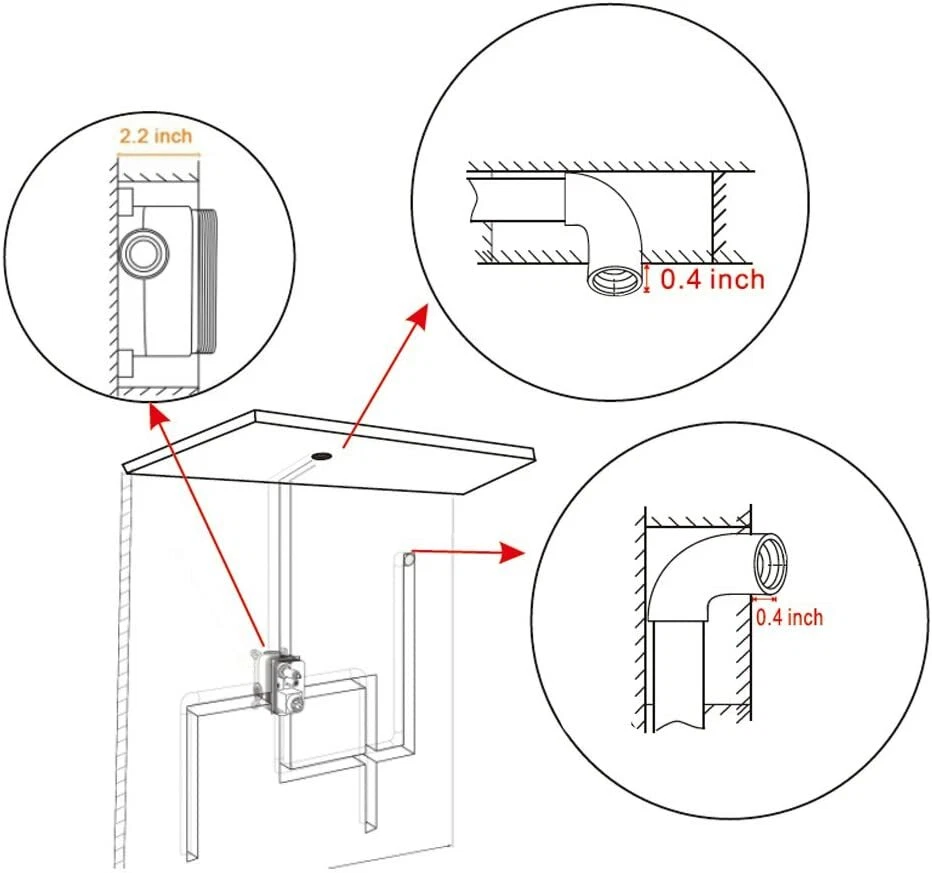 2.2 inch

0.4 inch

0.4 inch