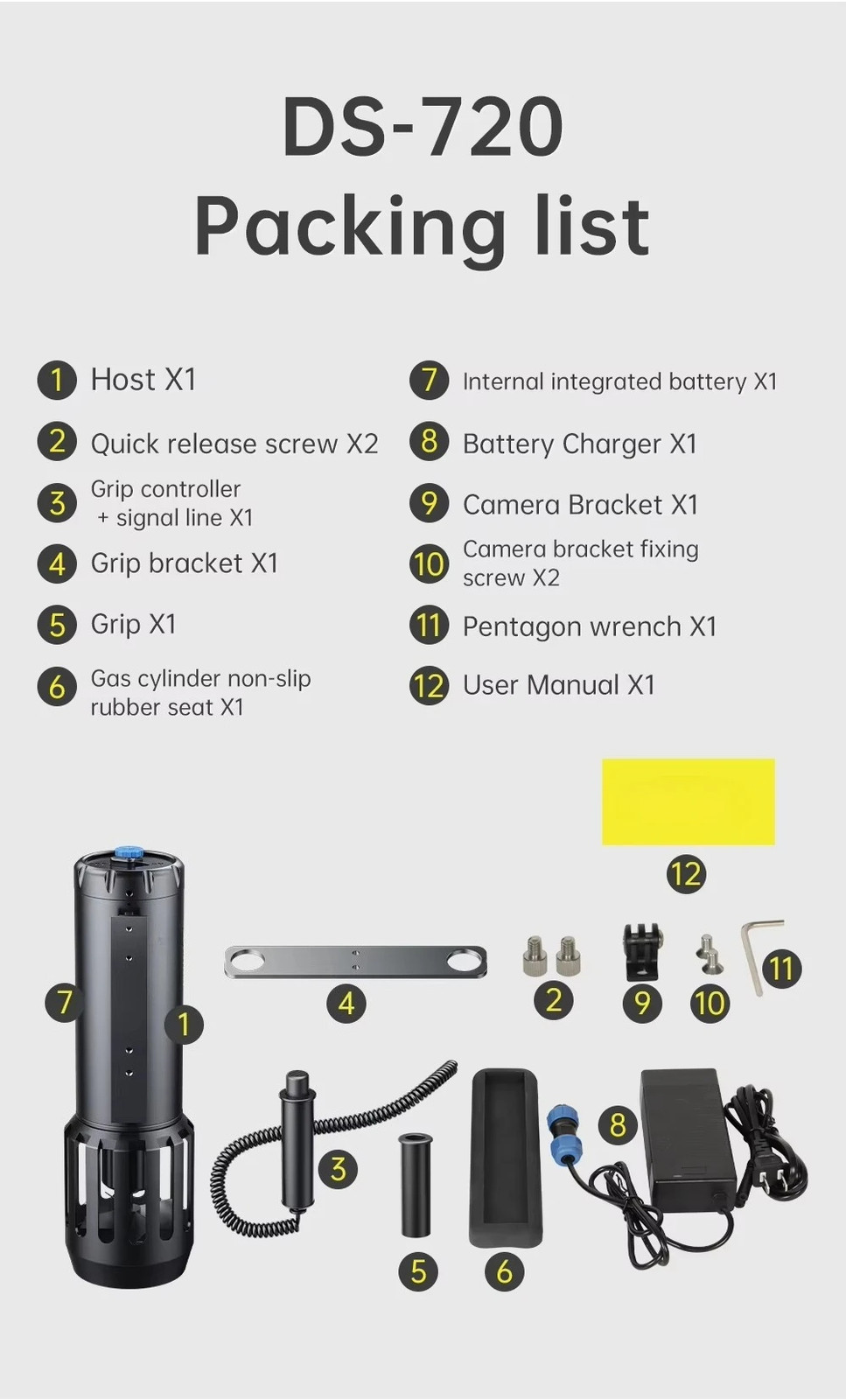 DS-720
Packing list

1 Host X1

2 Quick release screw X2

3 Grip controller + signal line X1

4 Grip bracket X1

5 Grip X1

6 Gas cylinder non-slip rubber seat X1

7 Internal integrated battery X1

8 Battery Charger X1

9 Camera Bracket X1

10 Camera bracket fixing screw X2

11 Pentagon wrench X1

12 User Manual X1

12

7 1 4 2 9 10 11

3 8

5 6