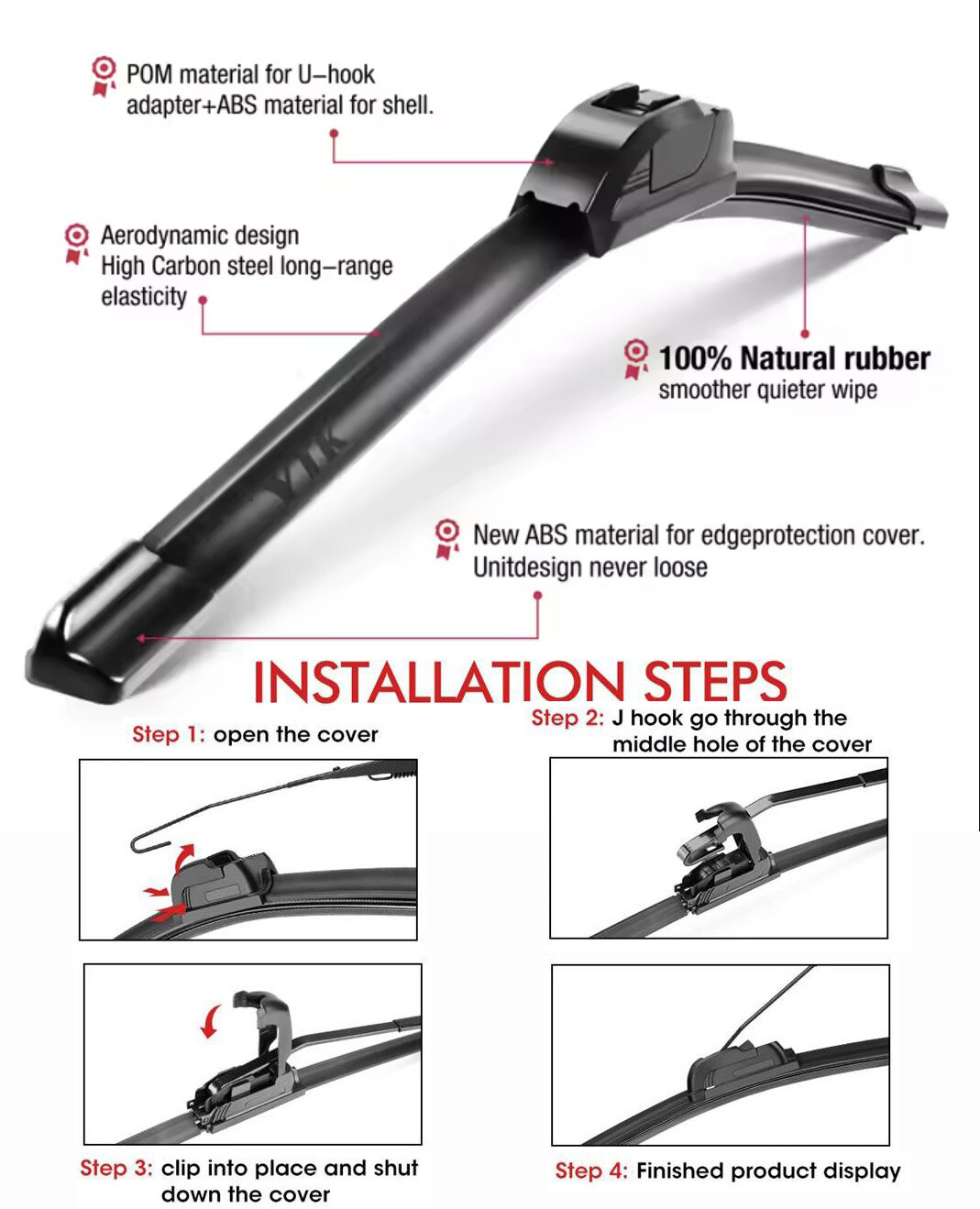 POM material for U–hook adapter+ABS material for shell.

Aerodynamic design
High Carbon steel long–range elasticity

100% Natural rubber
smoother quieter wipe

YIK

New ABS material for edgeprotection cover.
Unitdesign never loose

INSTALLATION STEPS

Step 1: open the cover

Step 2: J hook go through the middle hole of the cover

Step 3: clip into place and shut down the cover

Step 4: Finished product display