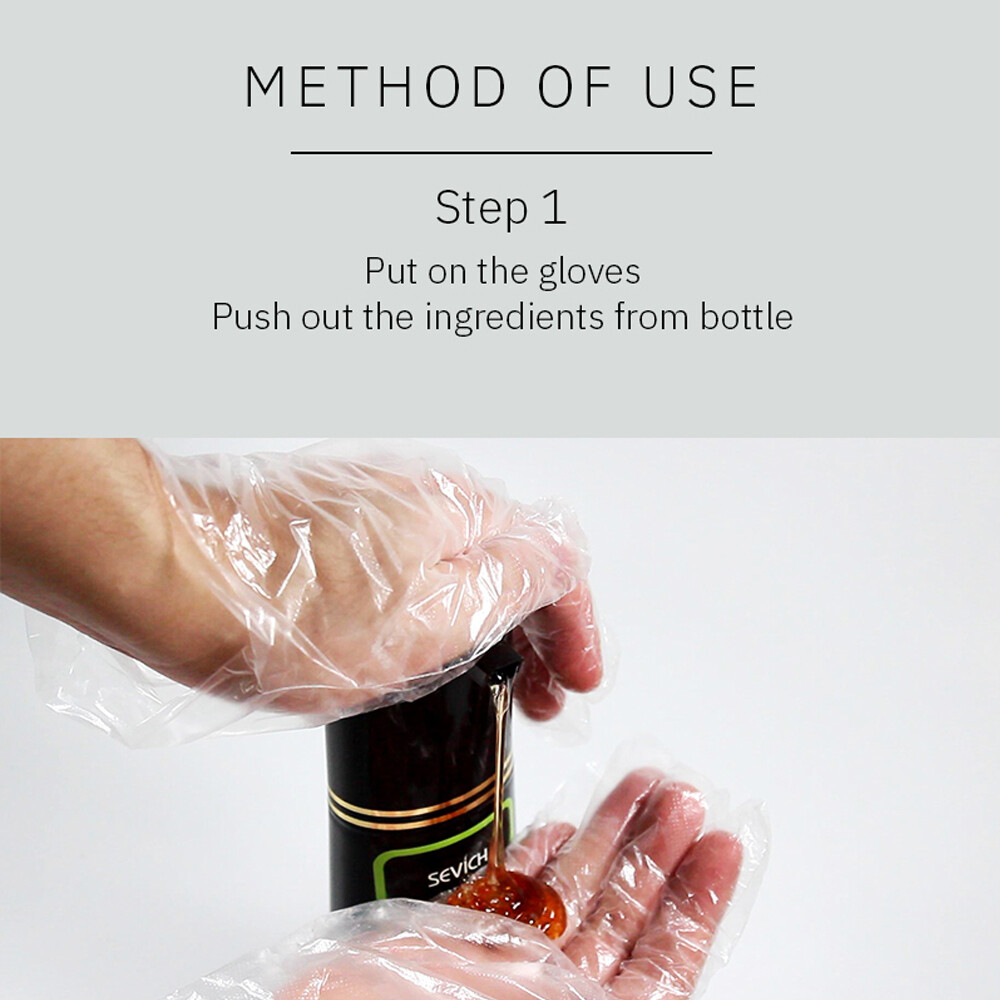 METHOD OF USE

Step 1

Put on the gloves
Push out the ingredients from bottle

SEVICH