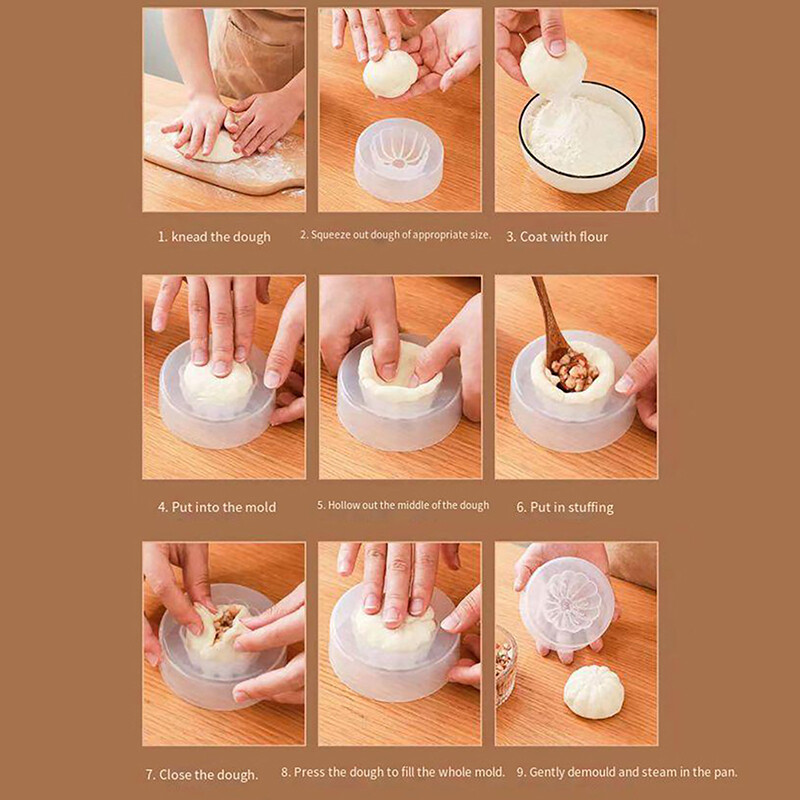 1. knead the dough

2. Squeeze out dough of appropriate size.

3. Coat with flour

4. Put into the mold

5. Hollow out the middle of the dough

6. Put in stuffing

7. Close the dough.

8. Press the dough to fill the whole mold.

9. Gently demould and steam in the pan.