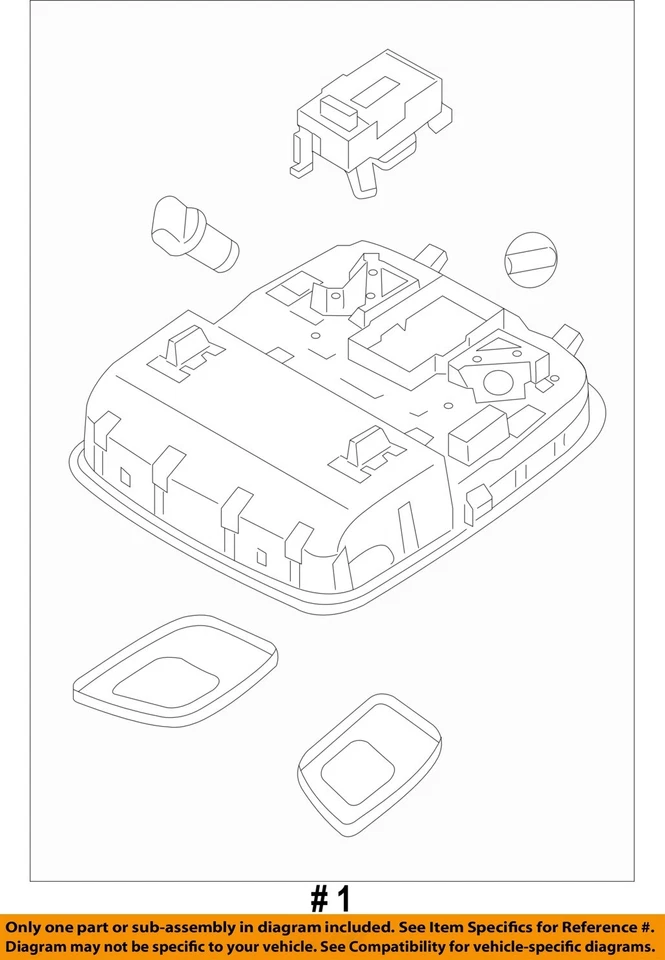 # 1

Only one part or sub-assembly in diagram included. See Item Specifics for Reference #. Diagram may not be specific to your vehicle. See Compatibility for vehicle-specific diagrams.