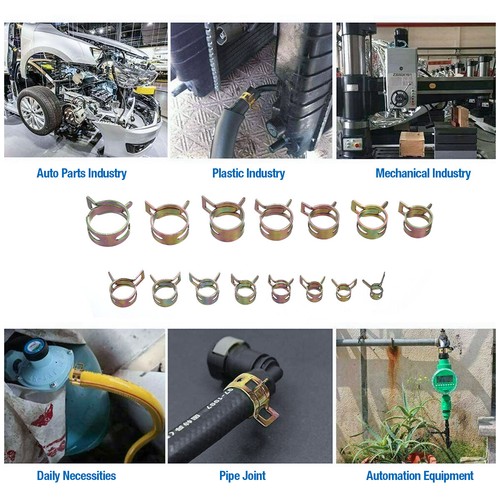 Auto Parts Industry

Plastic Industry

Mechanical Industry

Daily Necessities

Pipe Joint

Automation Equipment