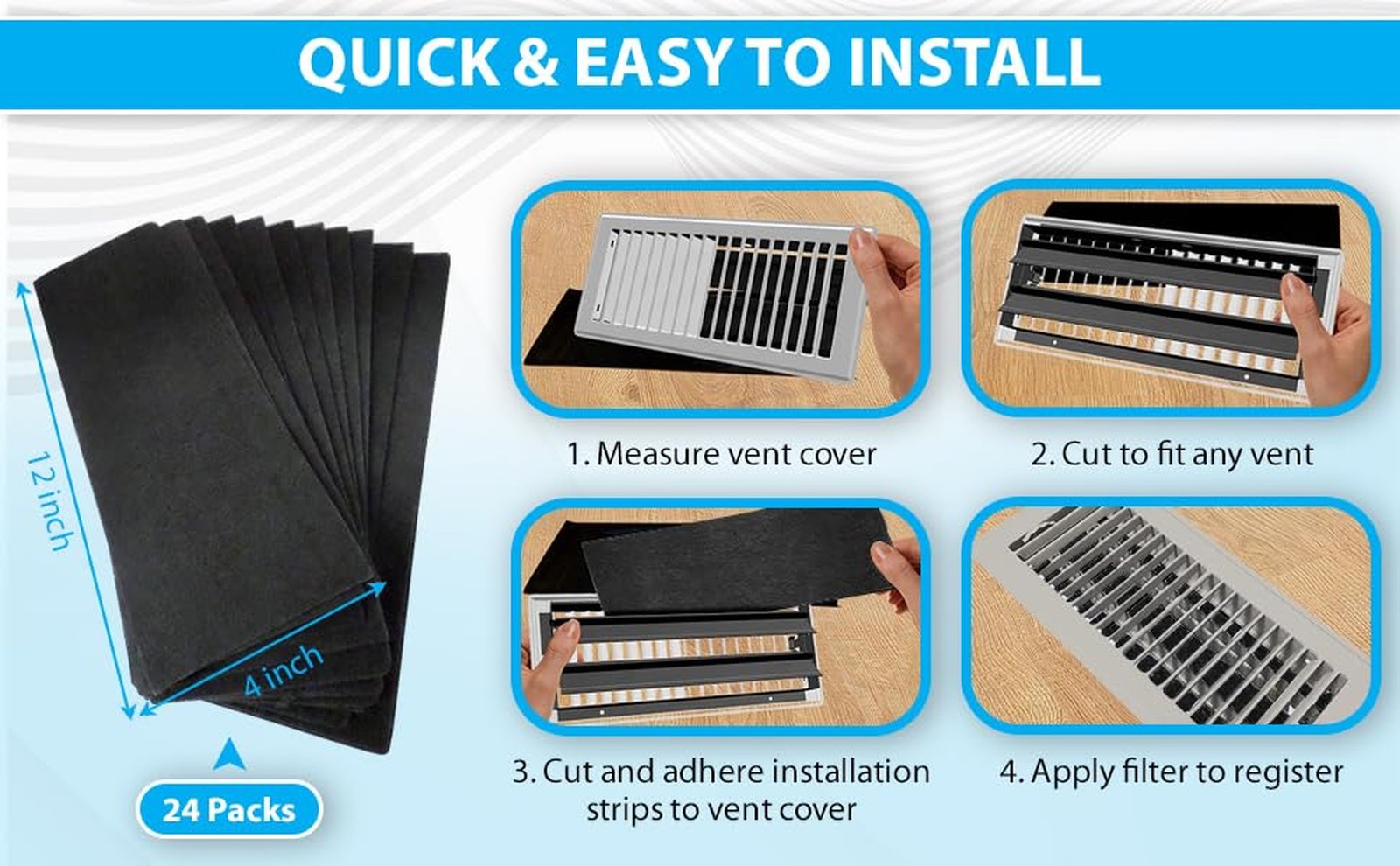 QUICK & EASY TO INSTALL

12 inch

4 inch

24 Packs

1. Measure vent cover

2. Cut to fit any vent

3. Cut and adhere installation strips to vent cover

4. Apply filter to register