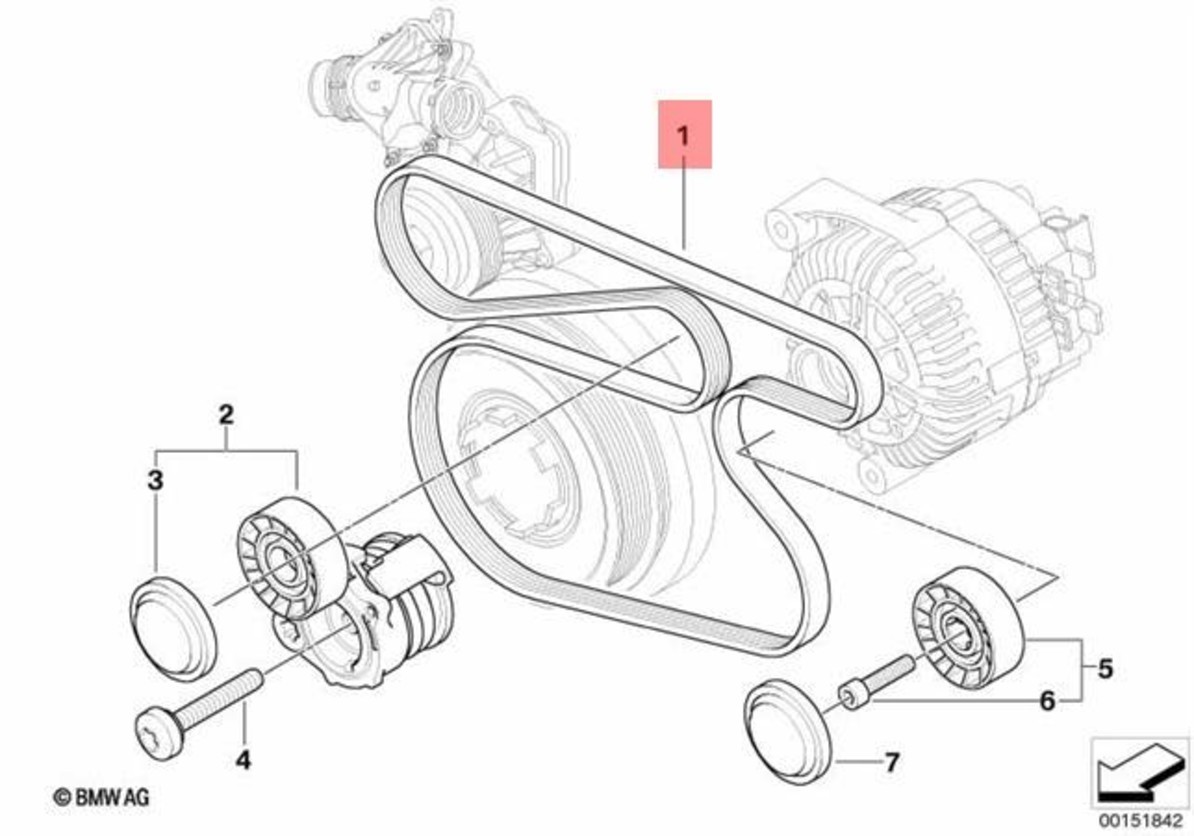 1
2
3
4
5
6
7
© BMW AG
00151842