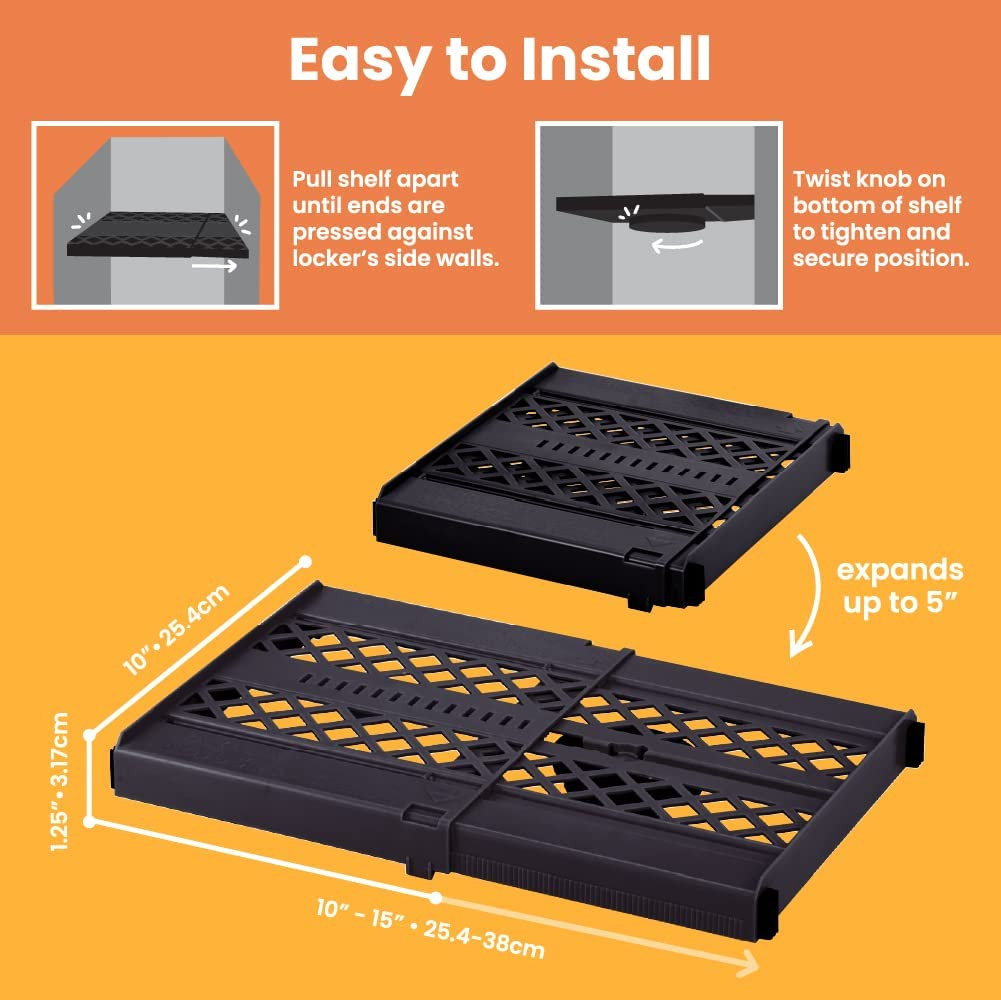 Easy to Install

Pull shelf apart until ends are pressed against locker's side walls.

Twist knob on bottom of shelf to tighten and secure position.

expands up to 5"

10" • 25.4cm

1.25" • 3.17cm

10" - 15" • 25.4-38cm