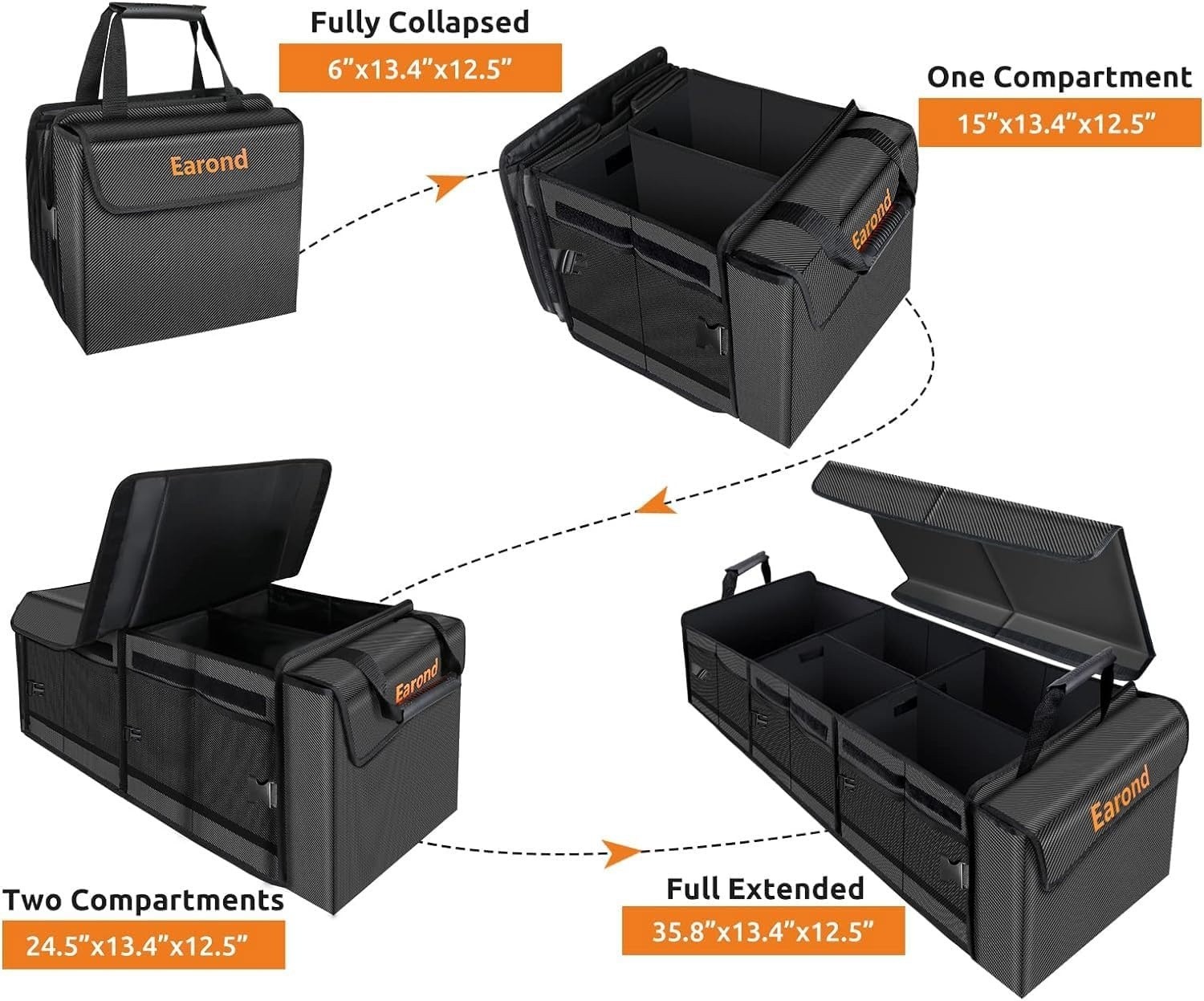 Fully Collapsed
6”x13.4”x12.5”

Earond

One Compartment
15”x13.4”x12.5”

Earond

Earond

Two Compartments
24.5”x13.4”x12.5”

Earond

Full Extended
35.8”x13.4”x12.5”