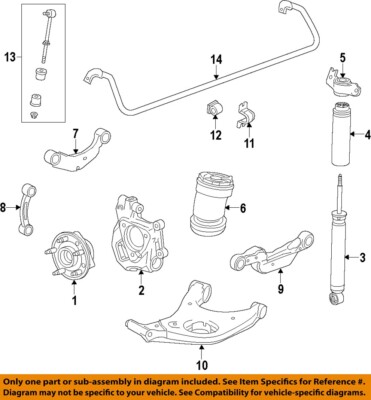 13
14
5
7
12
11
4
8
6
3
1
2
9
10

Only one part or sub-assembly in diagram included. See Item Specifics for Reference #. Diagram may not be specific to your vehicle. See Compatibility for vehicle-specific diagrams.