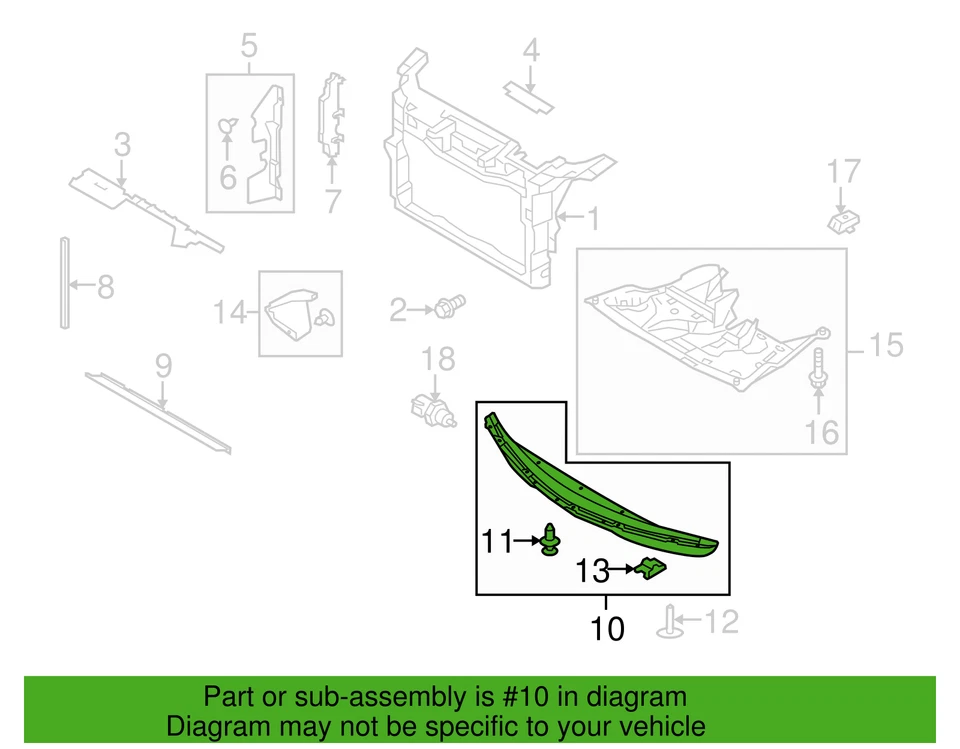 5
4
3
6
7
1
17
8
14
2
15
9
18
16
11
13
10
12

Part or sub-assembly is #10 in diagram
Diagram may not be specific to your vehicle