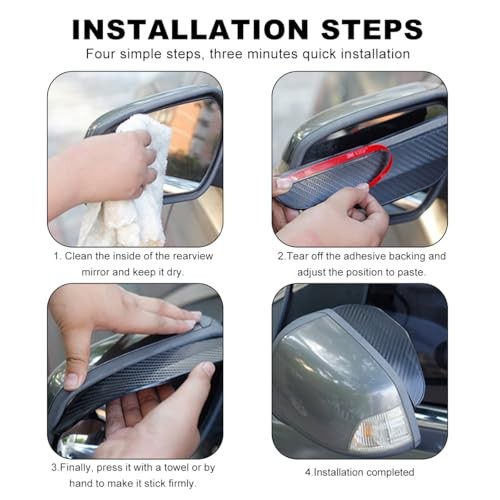 INSTALLATION STEPS

Four simple steps, three minutes quick installation

1. Clean the inside of the rearview mirror and keep it dry.

2.Tear off the adhesive backing and adjust the position to paste.

3.Finally, press it with a towel or by hand to make it stick firmly.

4.Installation completed