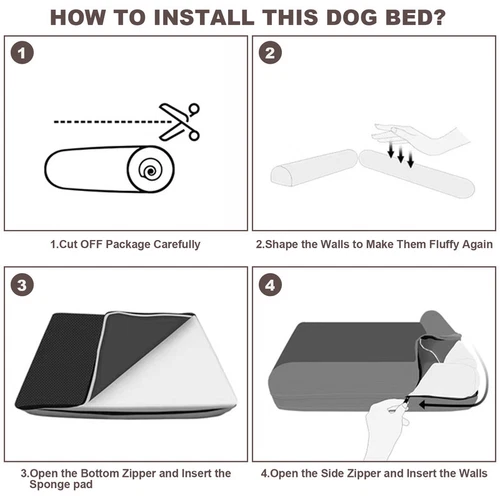 HOW TO INSTALL THIS DOG BED?

1

1.Cut OFF Package Carefully

2

2.Shape the Walls to Make Them Fluffy Again

3

3.Open the Bottom Zipper and Insert the Sponge pad

4

4.Open the Side Zipper and Insert the Walls