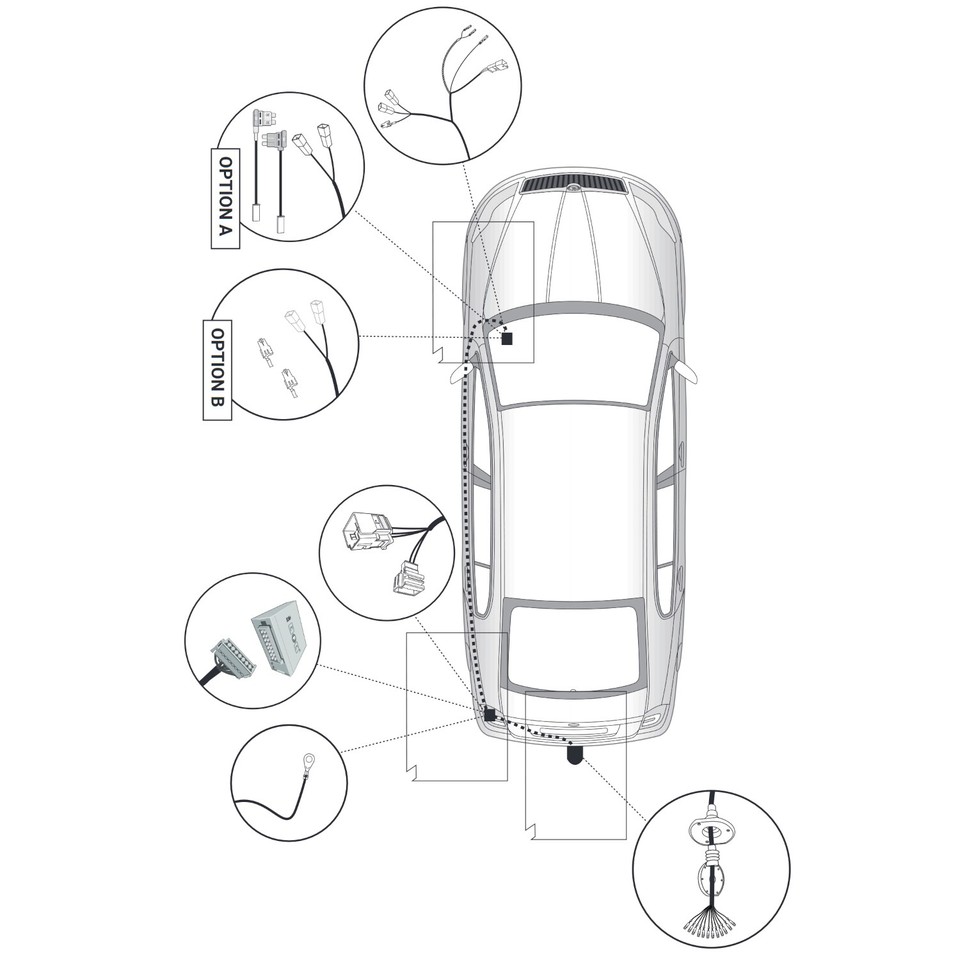 OPTION A

OPTION B