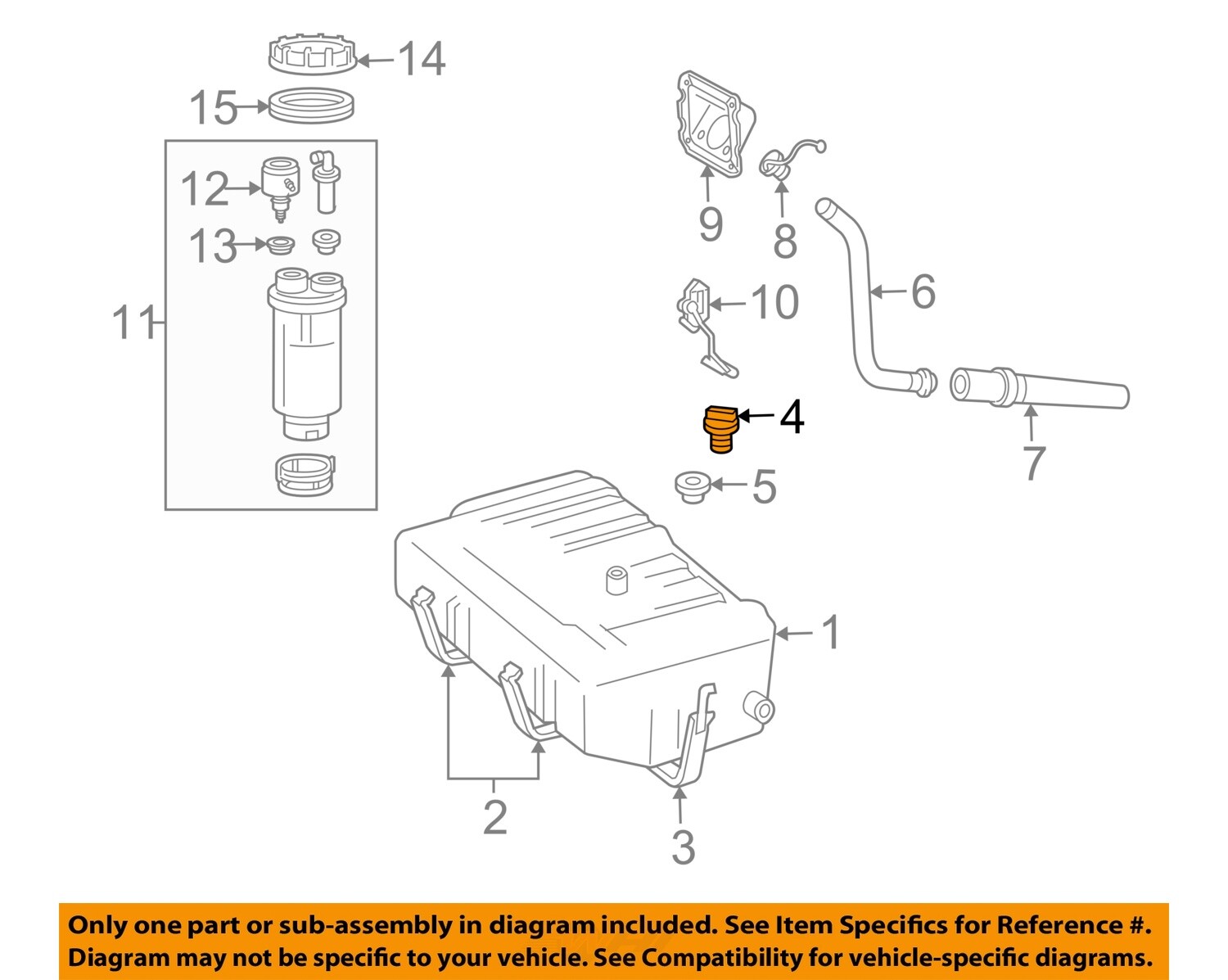 14
15
12
13
11
9
8
6
10
4
7
5
1
2
3

Only one part or sub-assembly in diagram included. See Item Specifics for Reference #.
Diagram may not be specific to your vehicle. See Compatibility for vehicle-specific diagrams.