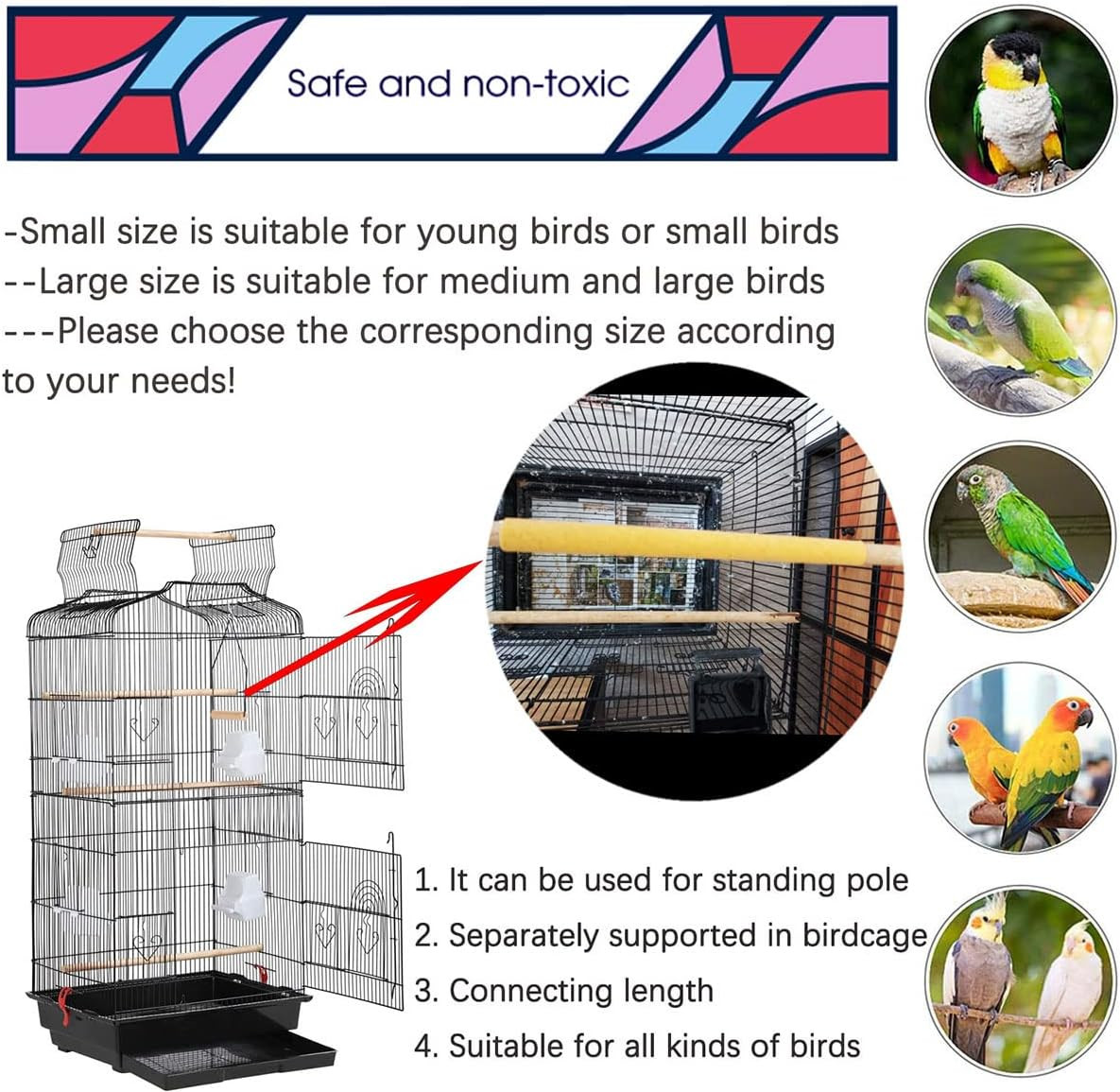 Safe and non-toxic

-Small size is suitable for young birds or small birds
--Large size is suitable for medium and large birds
---Please choose the corresponding size according to your needs!

1. It can be used for standing pole
2. Separately supported in birdcage
3. Connecting length
4. Suitable for all kinds of birds