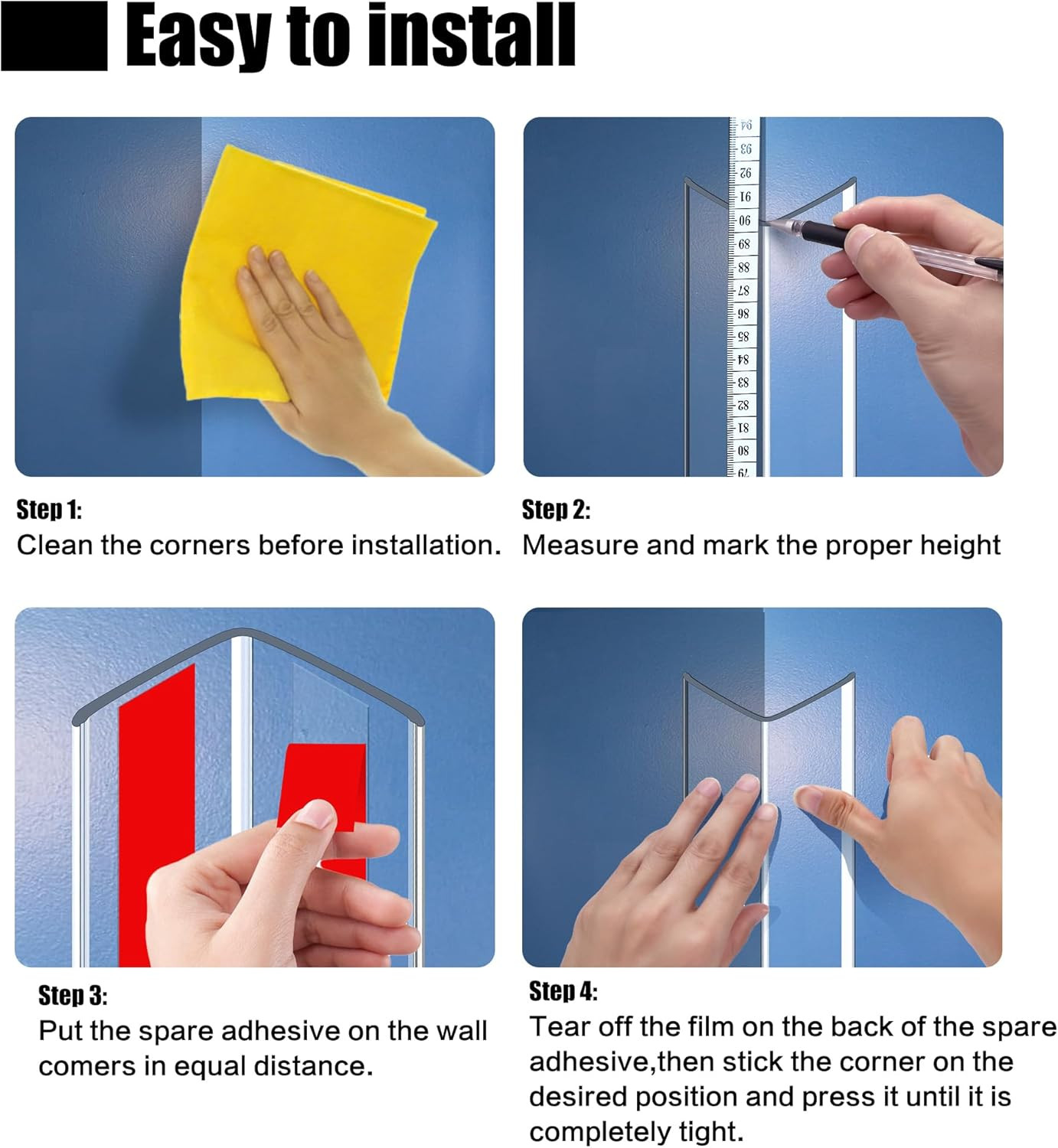 Easy to install

94 93 92 91 90 89 88 87 86 85 84 83 82 81 80 79

Step 1:
Clean the corners before installation.

Step 2:
Measure and mark the proper height

Step 3:
Put the spare adhesive on the wall comers in equal distance.

Step 4:
Tear off the film on the back of the spare adhesive,then stick the corner on the desired position and press it until it is completely tight.