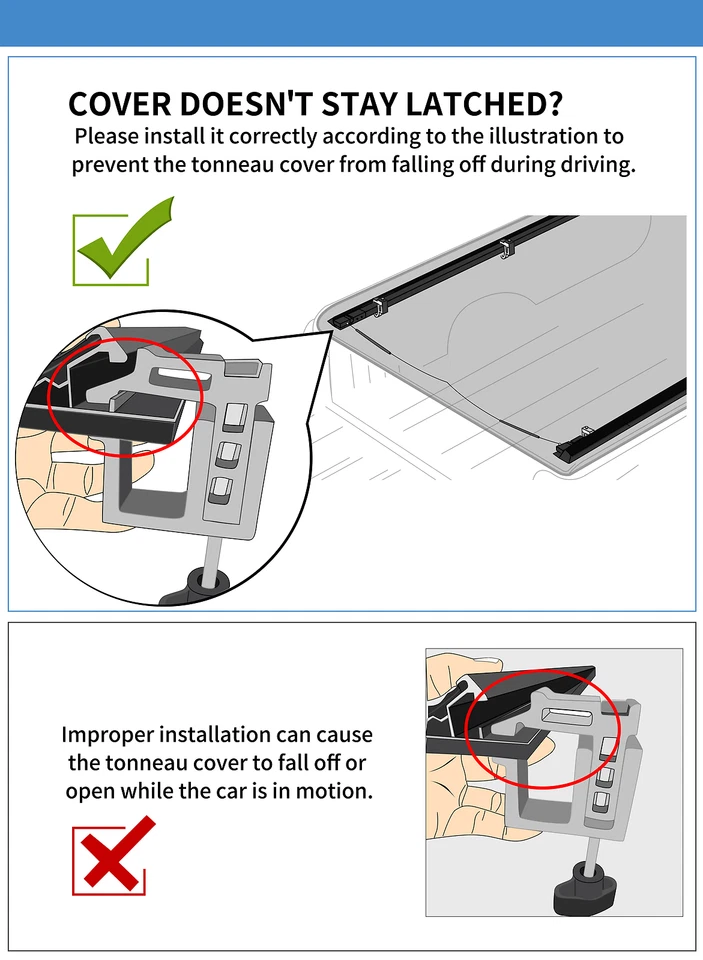 COVER DOESN'T STAY LATCHED?

Please install it correctly according to the illustration to prevent the tonneau cover from falling off during driving.

Improper installation can cause the tonneau cover to fall off or open while the car is in motion.