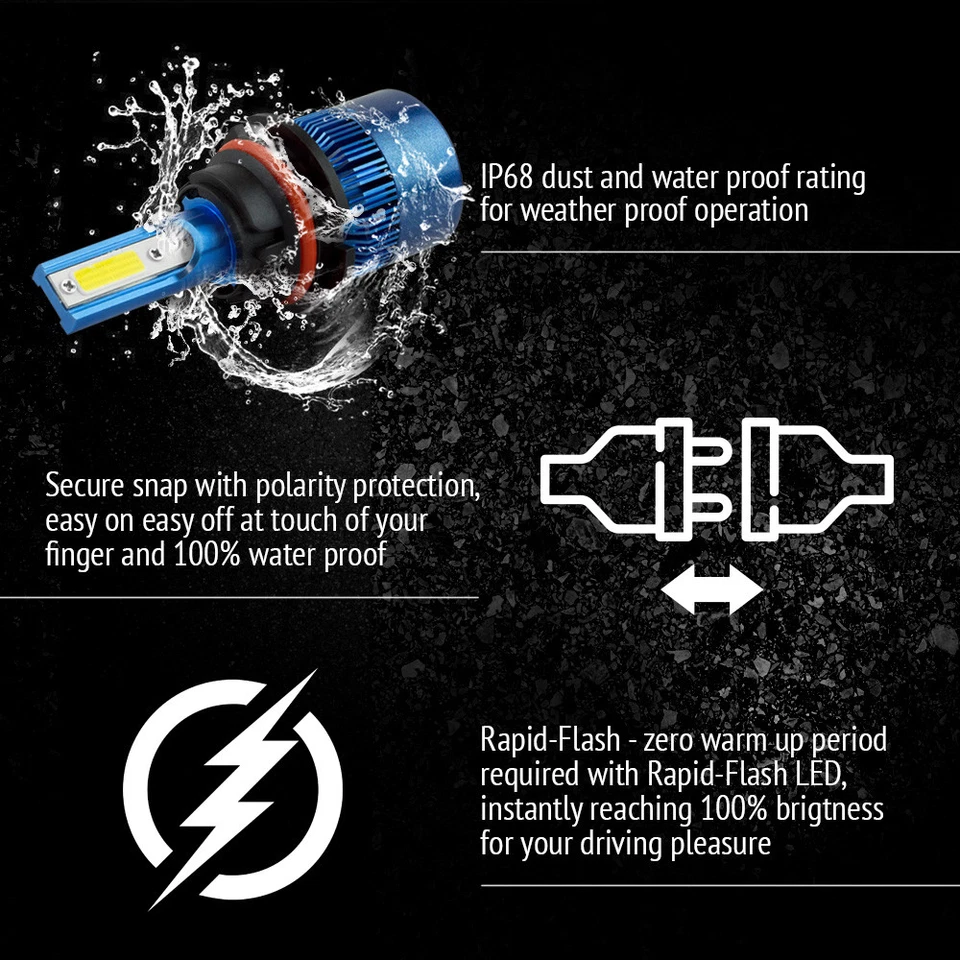 IP68 dust and water proof rating for weather proof operation

Secure snap with polarity protection, easy on easy off at touch of your finger and 100% water proof

Rapid-Flash - zero warm up period required with Rapid-Flash LED, instantly reaching 100% brigtness for your driving pleasure