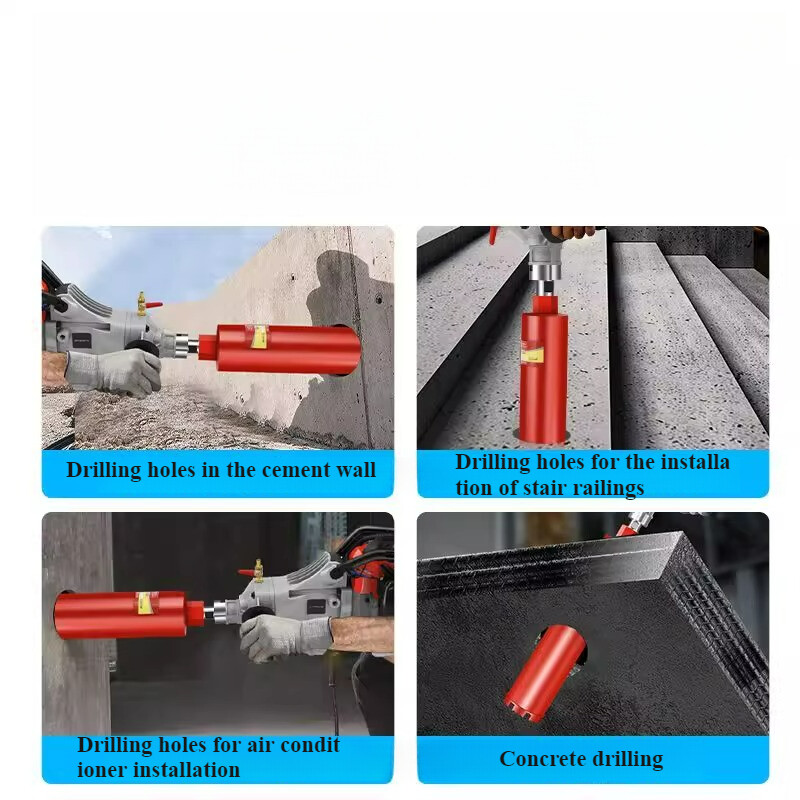 Drilling holes in the cement wall

Drilling holes for the installa tion of stair railings

Drilling holes for air condit ioner installation

Concrete drilling