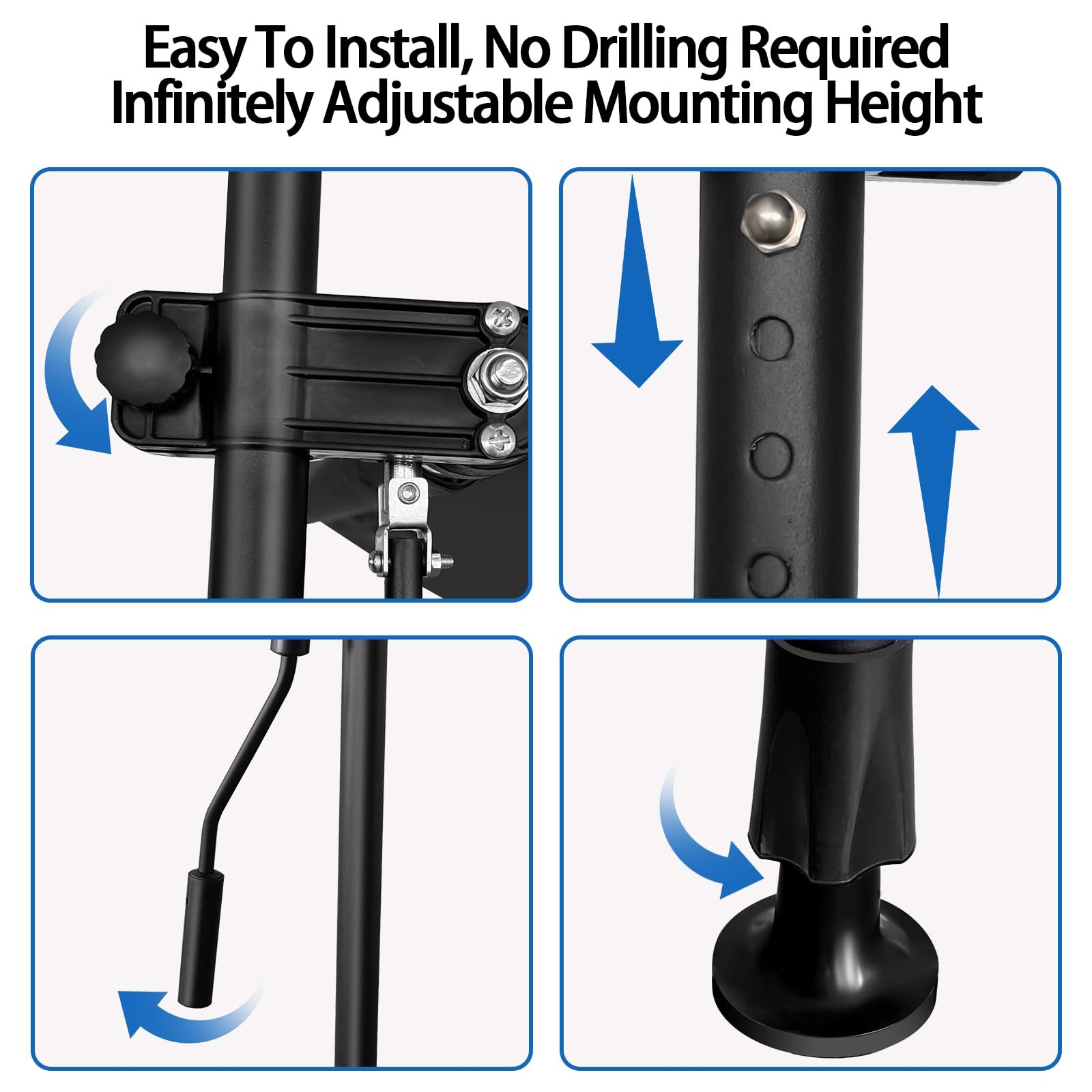 Easy To Install, No Drilling Required
Infinitely Adjustable Mounting Height