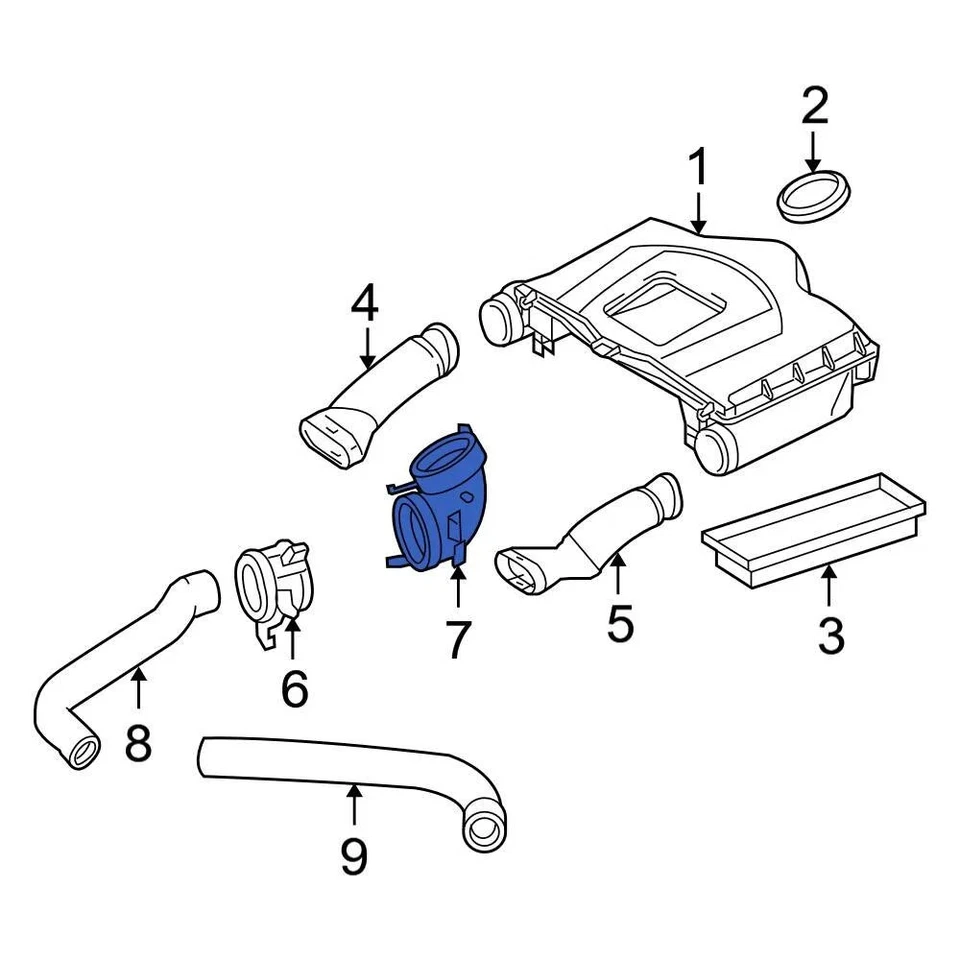 2
1
4
7
5
3
6
8
9