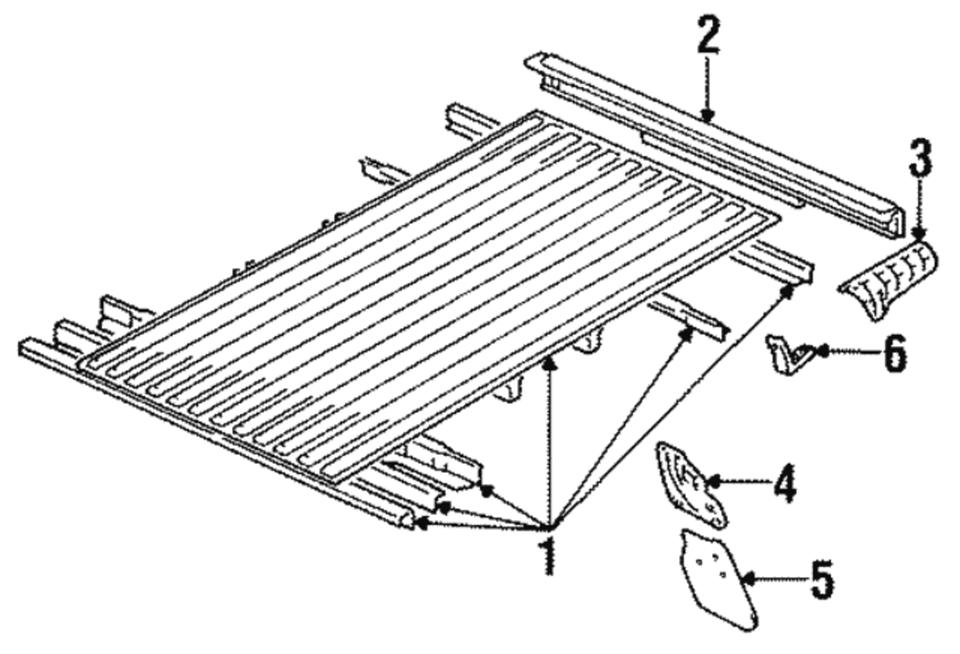 2
3
6
4
1
5