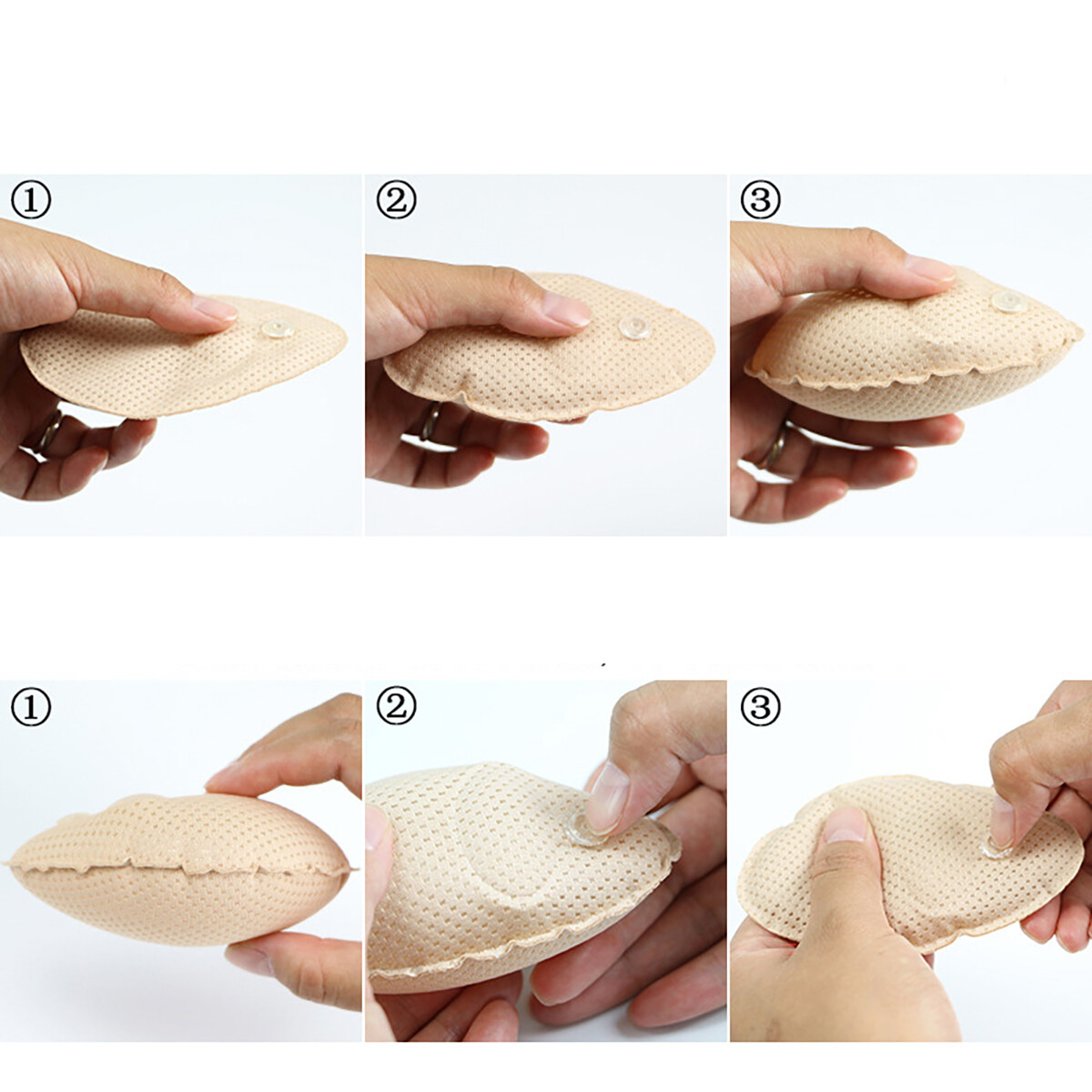 ①

②

③

①

②

③