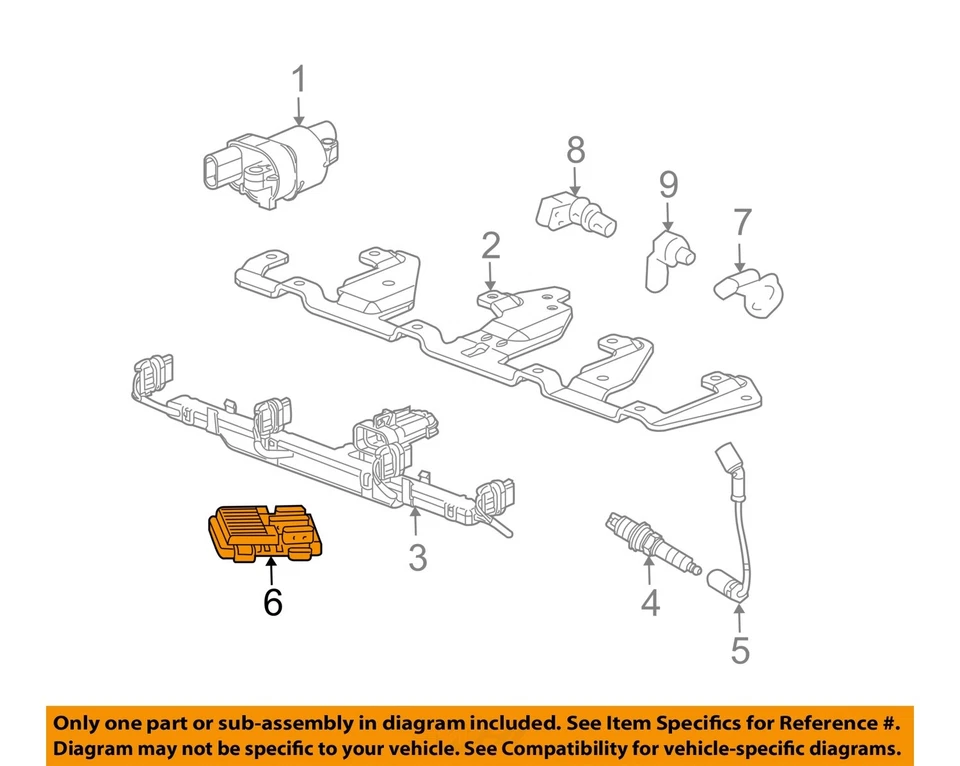 1
8
9
7
2
3
6
4
5

Only one part or sub-assembly in diagram included. See Item Specifics for Reference #.
Diagram may not be specific to your vehicle. See Compatibility for vehicle-specific diagrams.