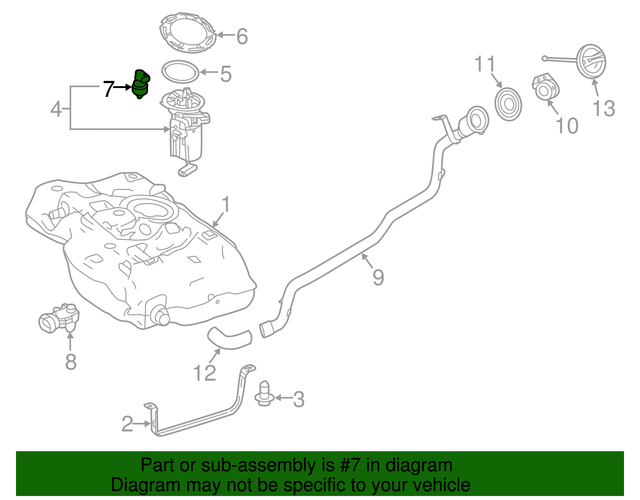 6
5
7
4
11
13
10
1
9
8
12
3
2

Part or sub-assembly is #7 in diagram
Diagram may not be specific to your vehicle