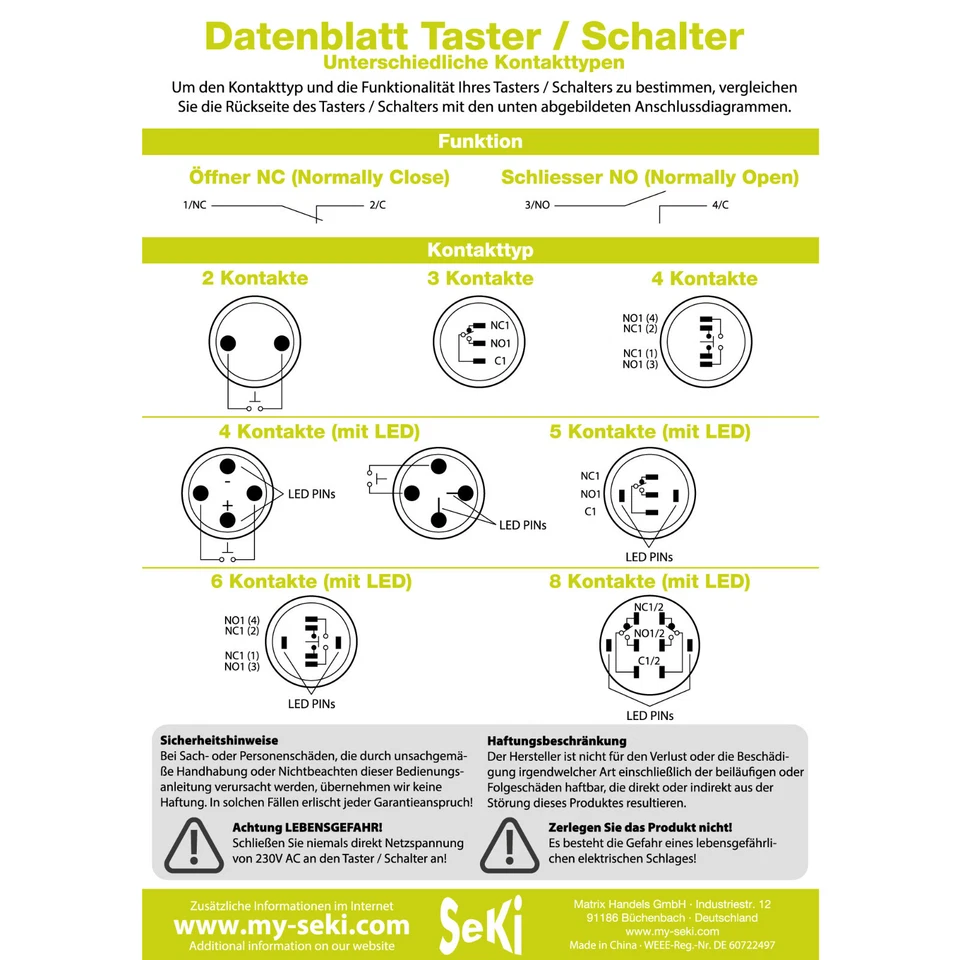 Datenblatt Taster / Schalter
Unterschiedliche Kontakttypen

Um den Kontakttyp und die Funktionalität Ihres Tasters / Schalters zu bestimmen, vergleichen Sie die Rückseite des Tasters / Schalters mit den unten abgebildeten Anschlussdiagrammen.

Funktion

Öffner NC (Normally Close)
1/NC 2/C

Schliesser NO (Normally Open)
3/NO 4/C

Kontakttyp

2 Kontakte

3 Kontakte
NC1
NO1
C1

4 Kontakte
NO1 (4)
NC1 (2)
NC1 (1)
NO1 (3)

4 Kontakte (mit LED)
-
+
LED PINs
LED PINs

5 Kontakte (mit LED)
NC1
NO1
C1
LED PINs

6 Kontakte (mit LED)
NO1 (4)
NC1 (2)
NC1 (1)
NO1 (3)
LED PINs

8 Kontakte (mit LED)
NC1/2
NO1/2
C1/2
LED PINs

Sicherheitshinweise
Bei Sach- oder Personenschäden, die durch unsachgemäße Handhabung oder Nichtbeachten dieser Bedienungsanleitung verursacht werden, übernehmen wir keine Haftung. In solchen Fällen erlischt jeder Garantieanspruch!

Achtung LEBENSGEFAHR!
Schließen Sie niemals direkt Netzspannung von 230V AC an den Taster / Schalter an!

Haftungsbeschränkung
Der Hersteller ist nicht für den Verlust oder die Beschädigung irgendwelcher Art einschließlich der beiläufigen oder Folgeschäden haftbar, die direkt oder indirekt aus der Störung dieses Produktes resultieren.

Zerlegen Sie das Produkt nicht!
Es besteht die Gefahr eines lebensgefährlichen elektrischen Schlages!

Zusätzliche Informationen im Internet
www.my-seki.com
Additional information on our website

SeKi

Matrix Handels GmbH · Industriestr. 12
91186 Büchenbach · Deutschland
www.my-seki.com
Made in China · WEEE-Reg.-Nr. DE 60722497