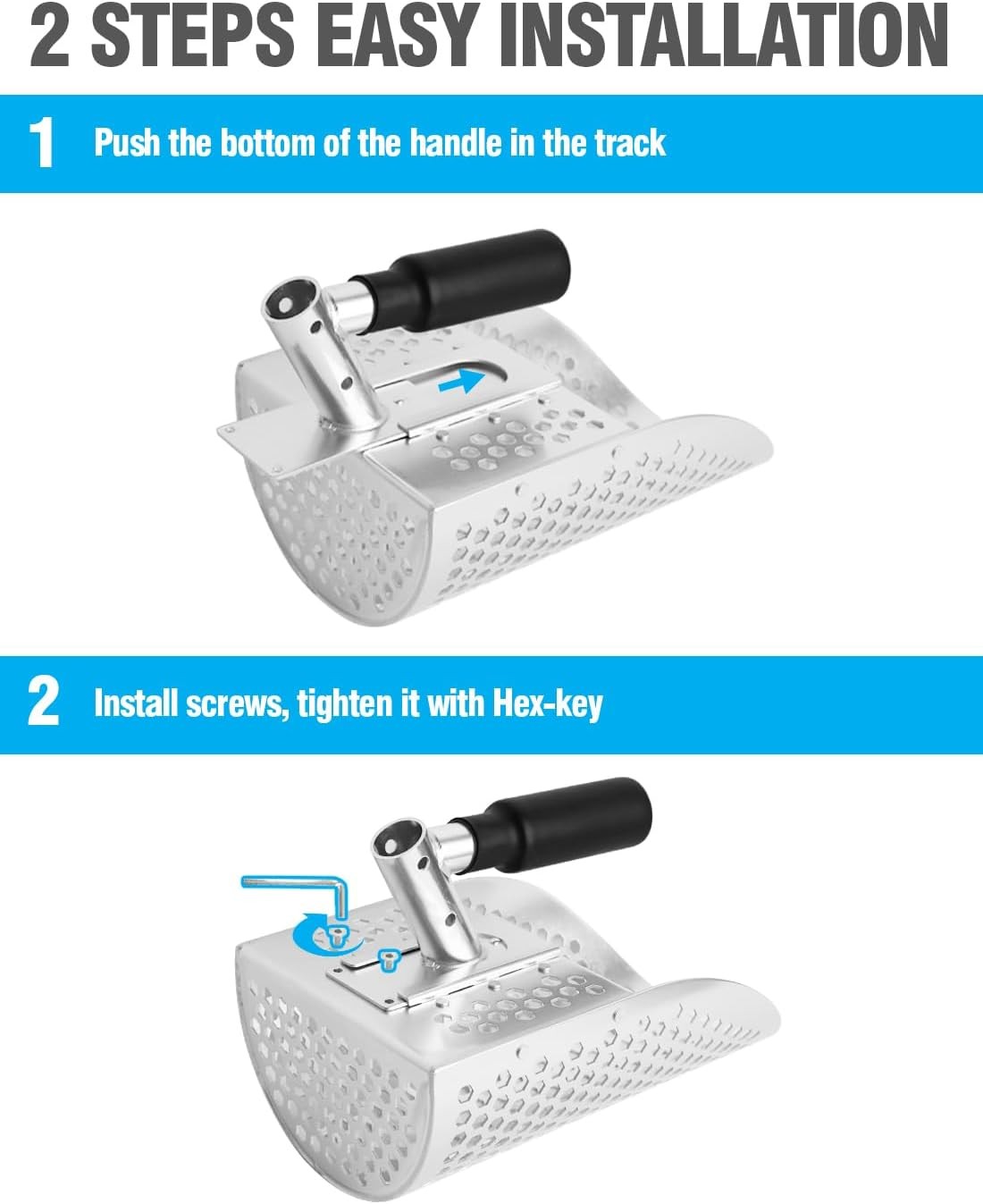 2 STEPS EASY INSTALLATION

1 Push the bottom of the handle in the track

2 Install screws, tighten it with Hex-key