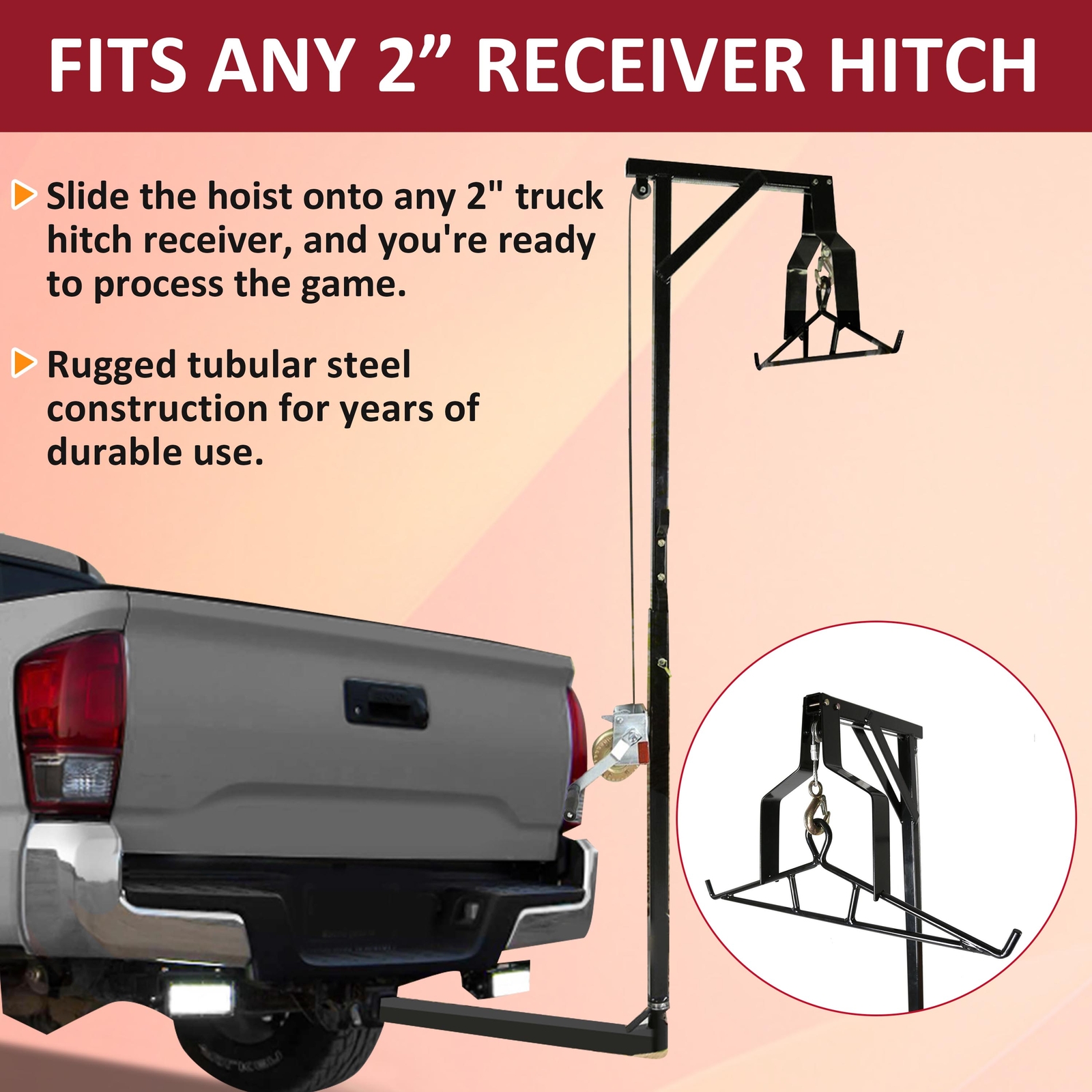 FITS ANY 2” RECEIVER HITCH

Slide the hoist onto any 2" truck hitch receiver, and you're ready to process the game.

Rugged tubular steel construction for years of durable use.