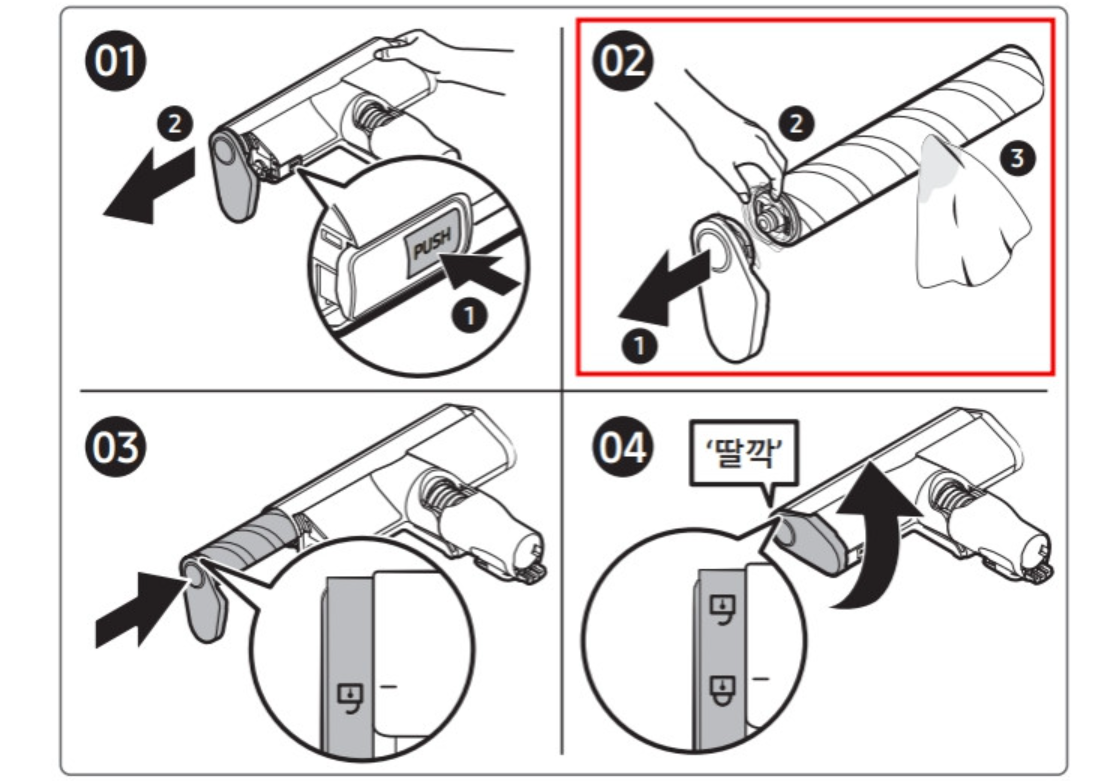 01

2

PUSH

1

02

2

3

1

03

04

'딸깍'